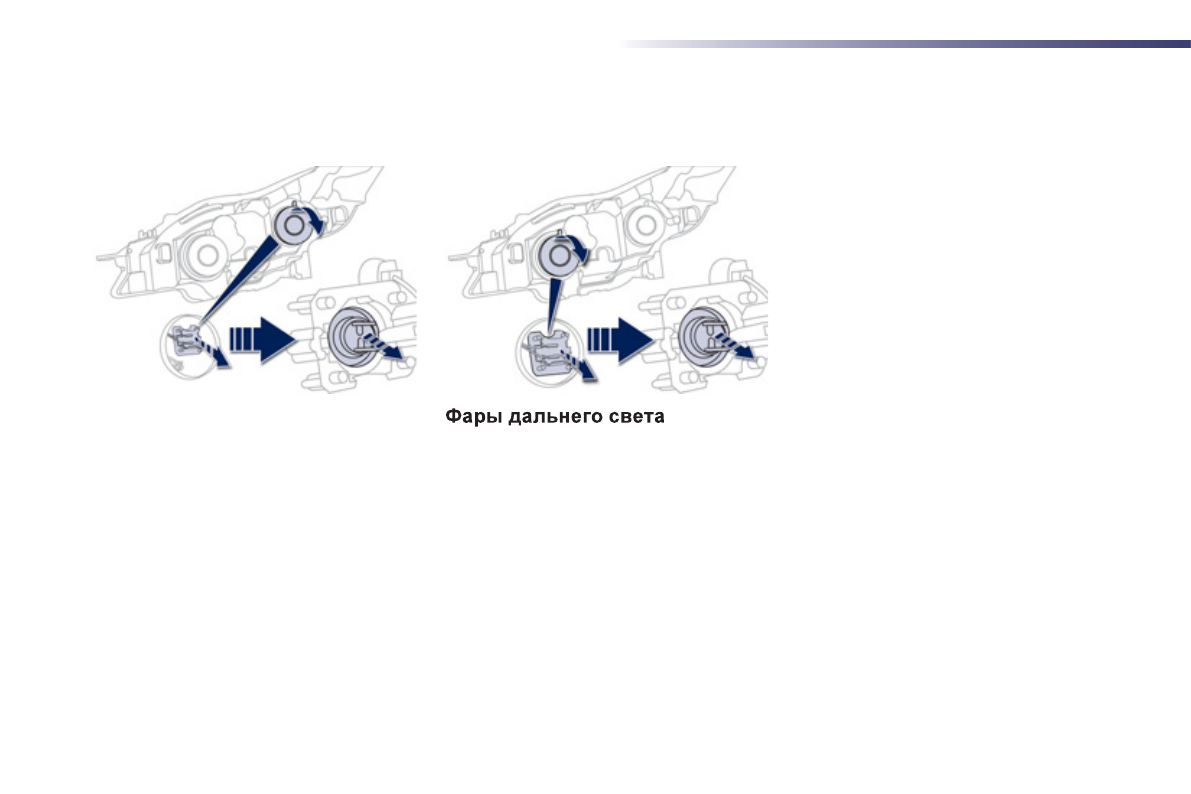 Фары дальнего света