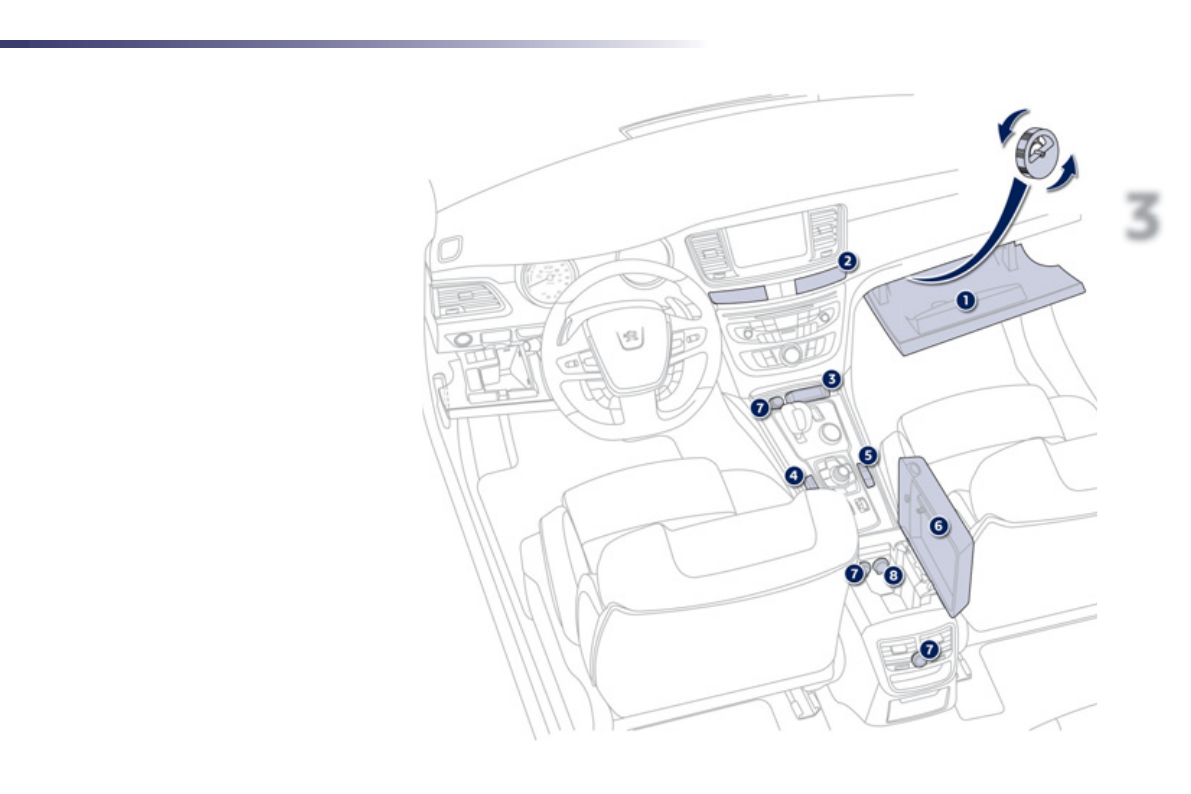 3

1
2
3
7
4
5
6
7
8
7