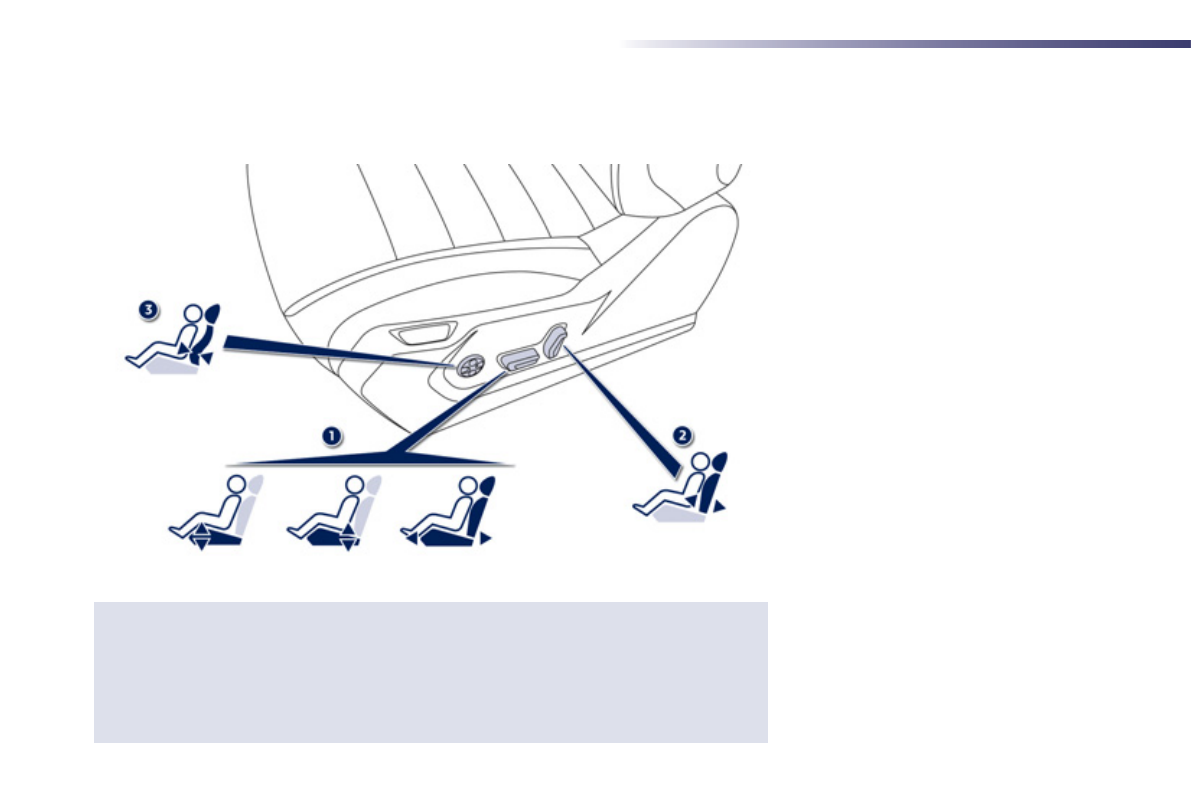 3

1

2