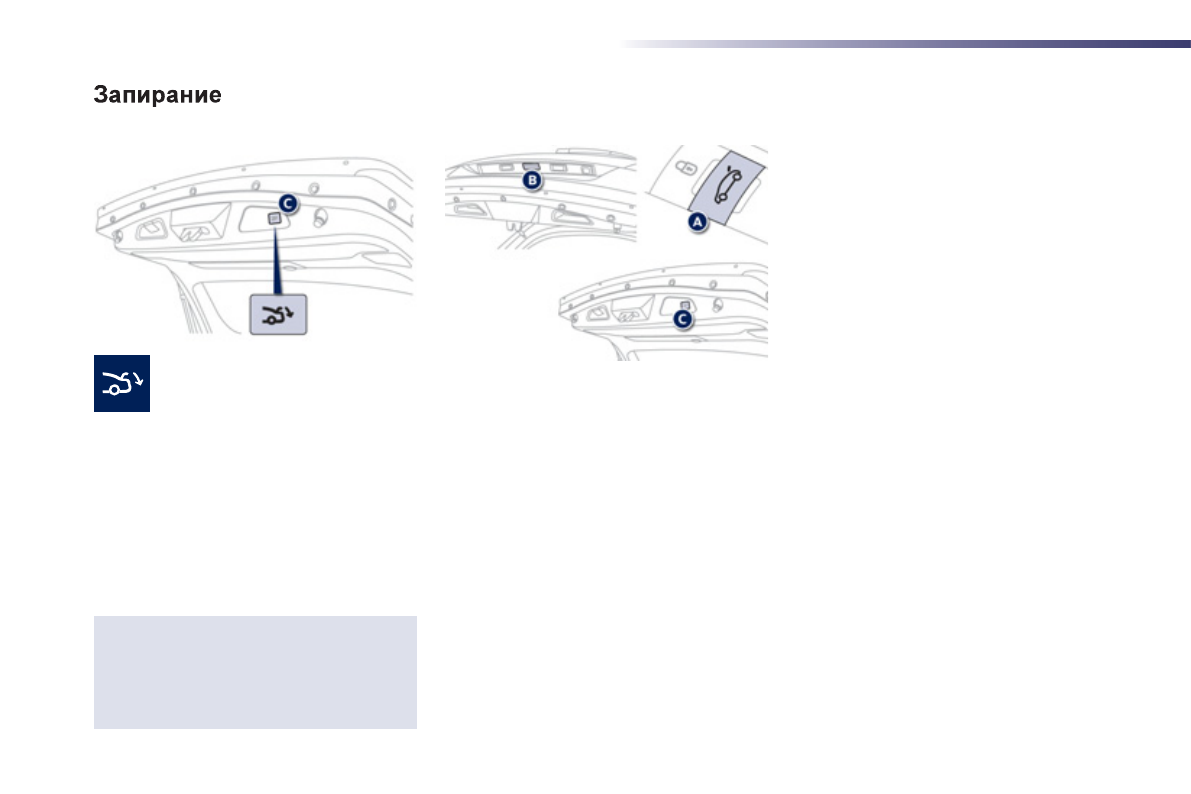 Запирание

C

B

A

C