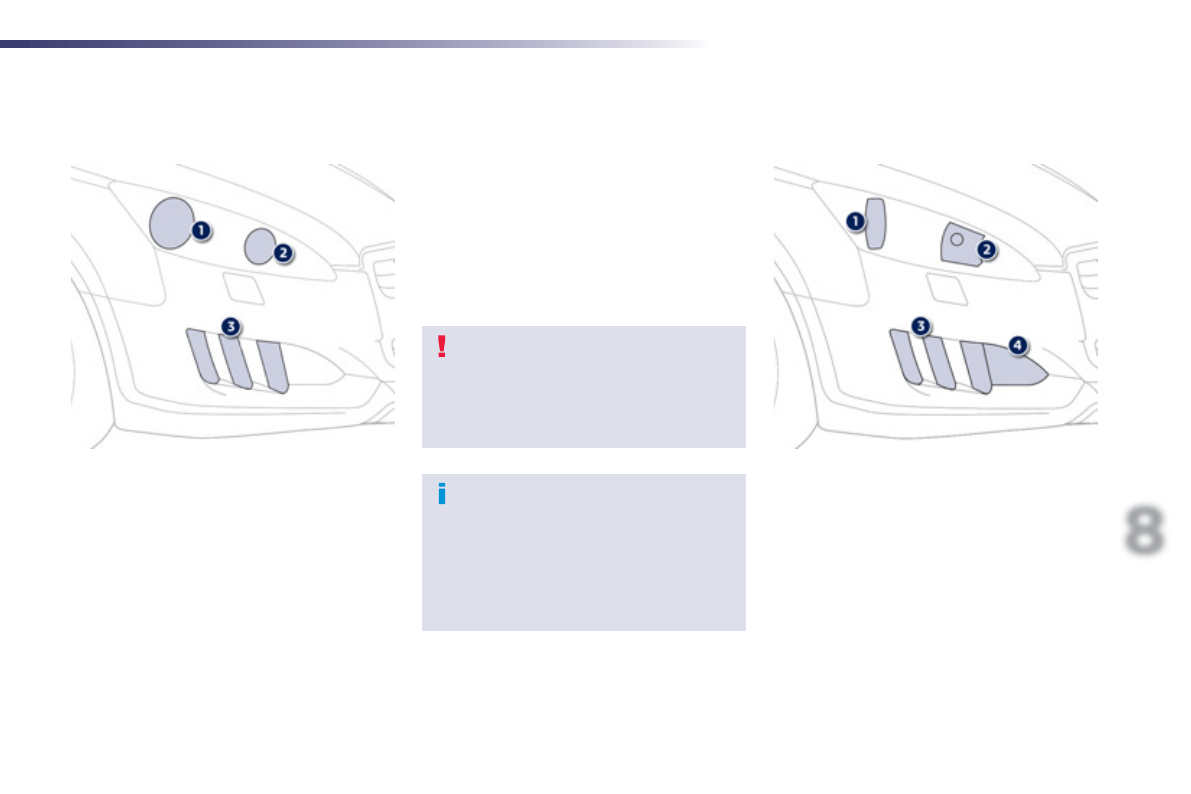 1

2

3

!

i

1

2

3

4

8