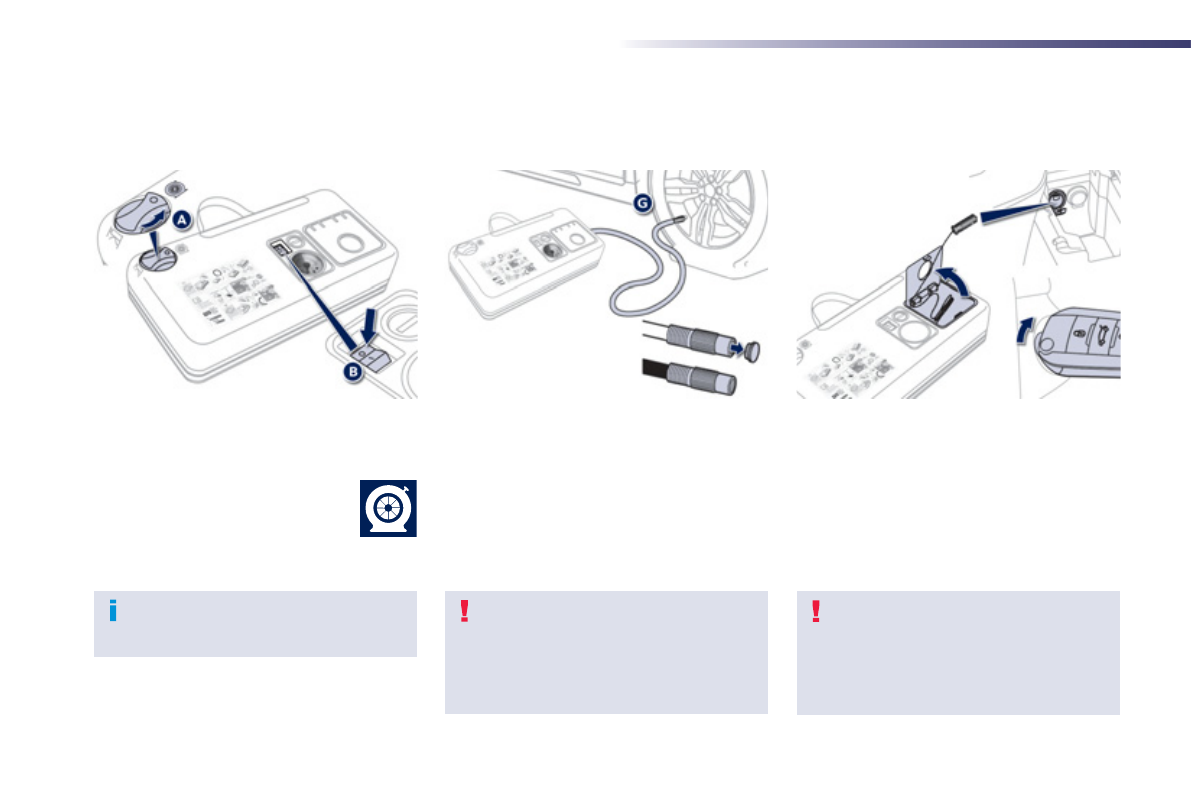 A

B

G