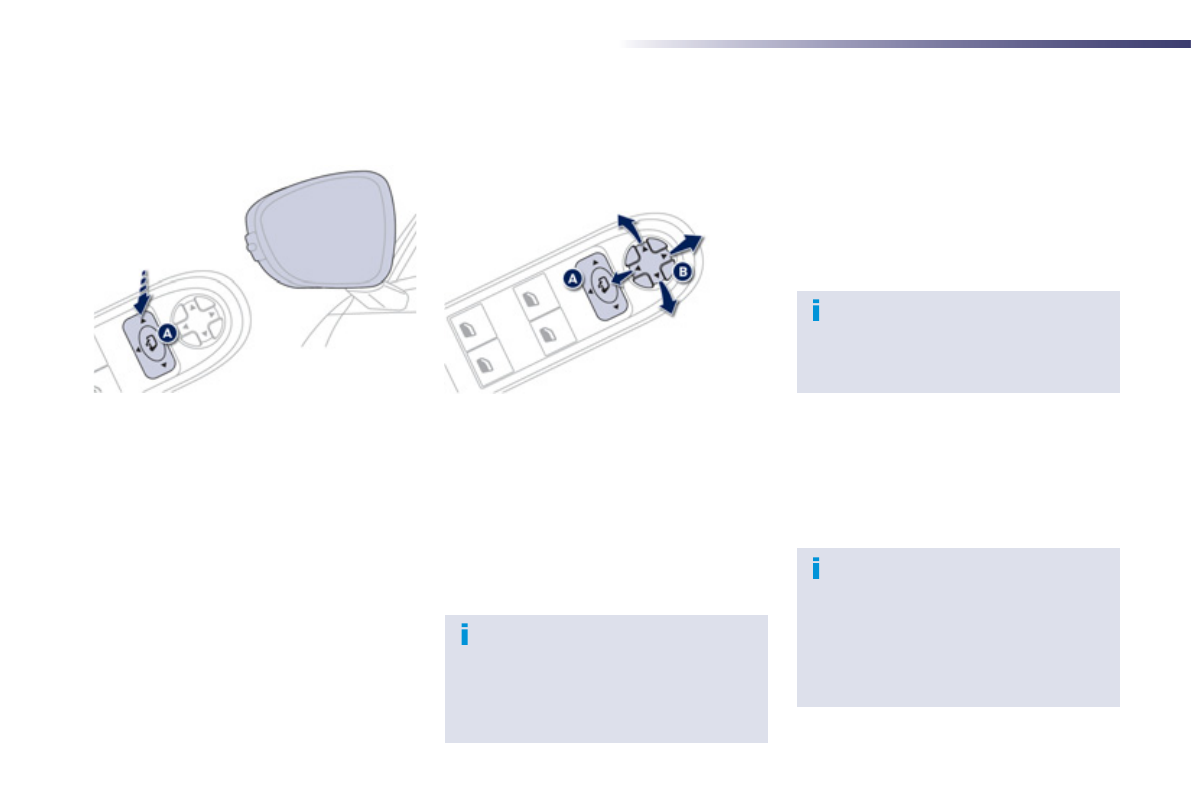 A

A

B

i

i

i