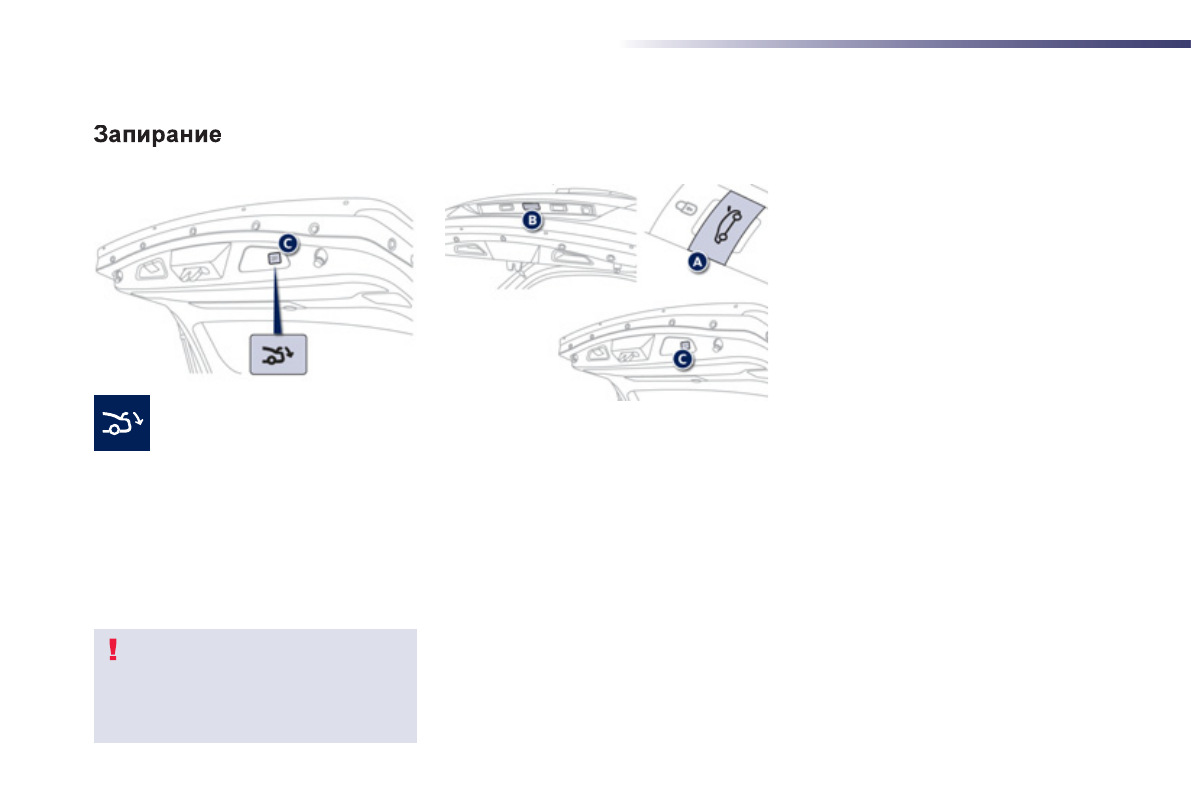 Запирание

C

B

A

C

!