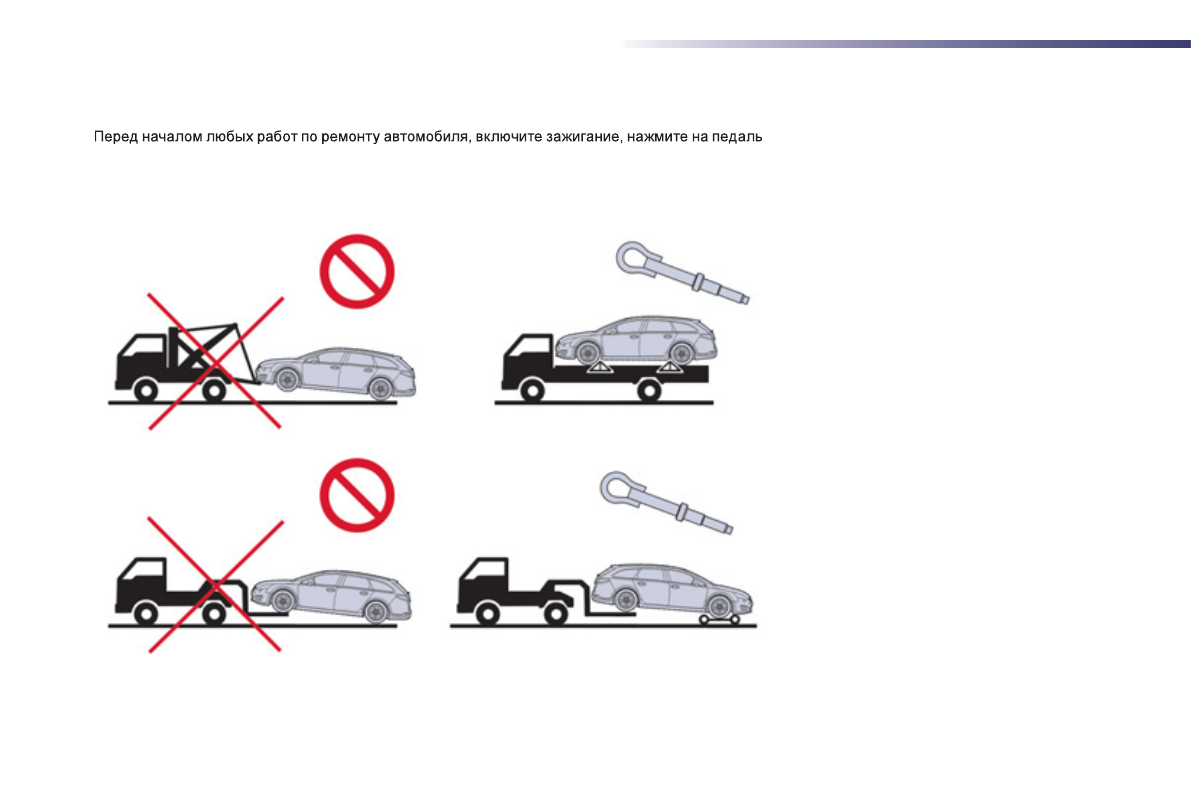 Перед началом любых работ по ремонту автомобиля, включите зажигание, нажмите на педаль