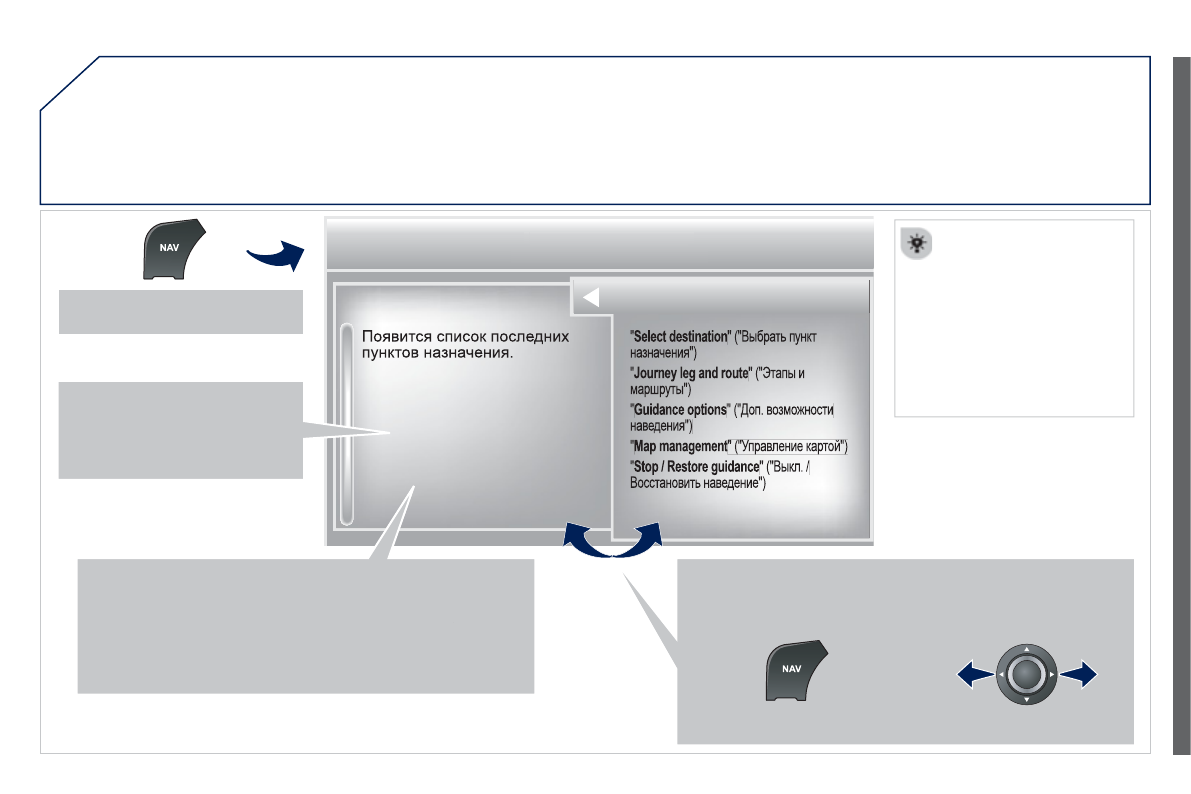 NAV

Появится список последних пунктов назначения.

"Select destination" ("Выбрать пункт назначения")
"Journey leg and route" ("Этапы и маршруты")
"Guidance options" ("Доп. возможности наведения")
"Map management" ("Управление картой")
"Stop / Restore guidance" ("Выкл. / Восстановить наведение")

NAV