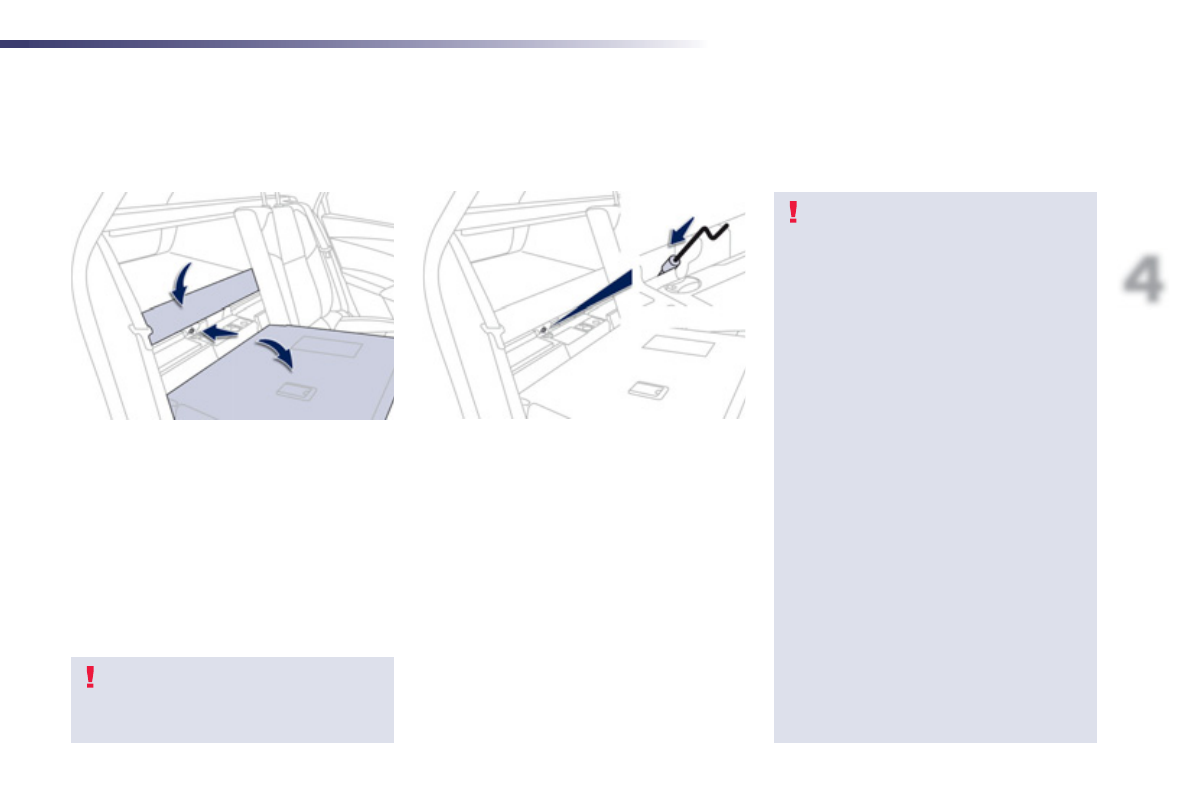 !

4

!