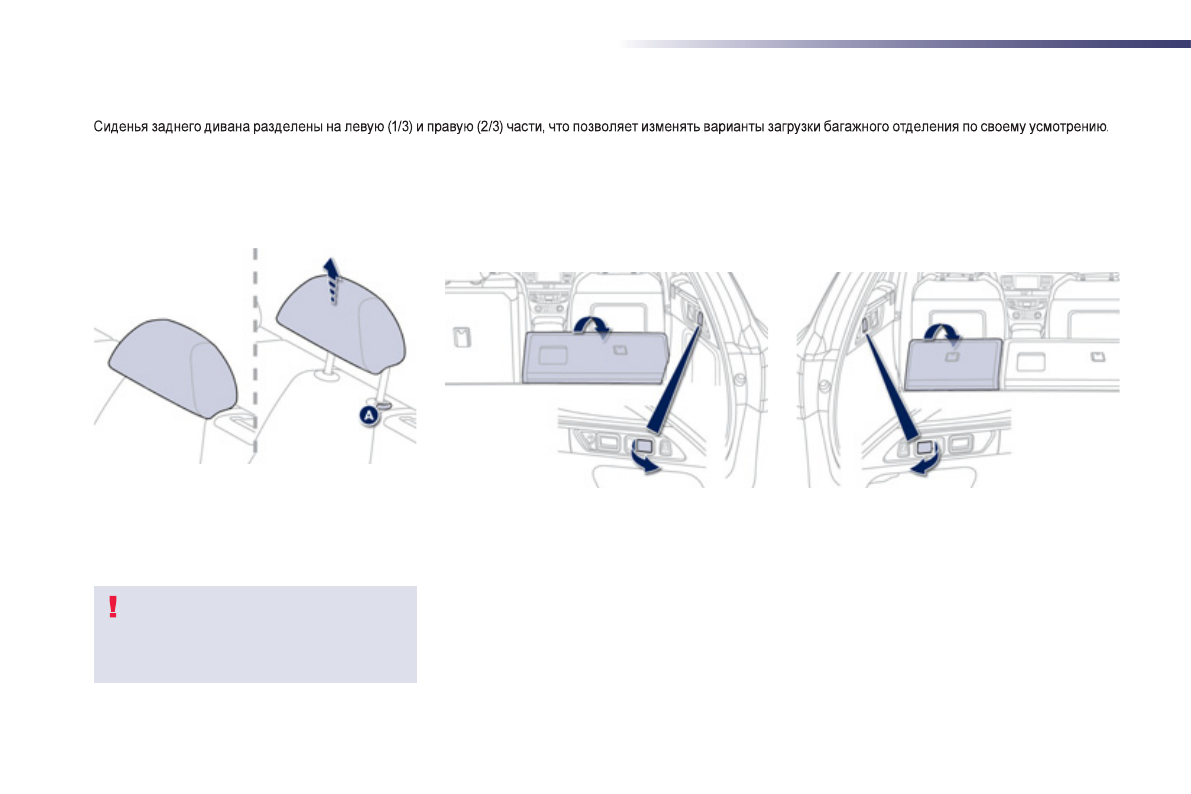 Сиденья заднего дивана разделены на левую (1/3) и правую (2/3) части, что позволяет изменять варианты загрузки багажного отделения по своему усмотрению.

A

!