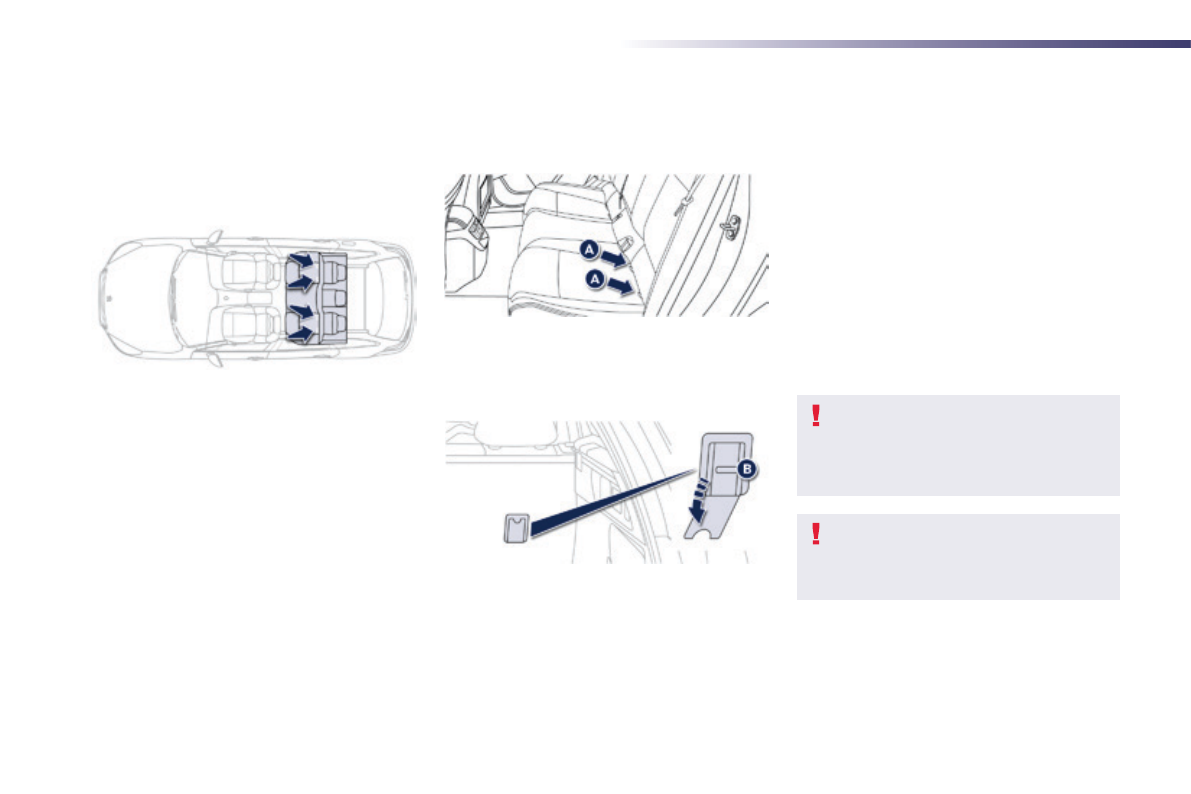 A

A

B

!

!