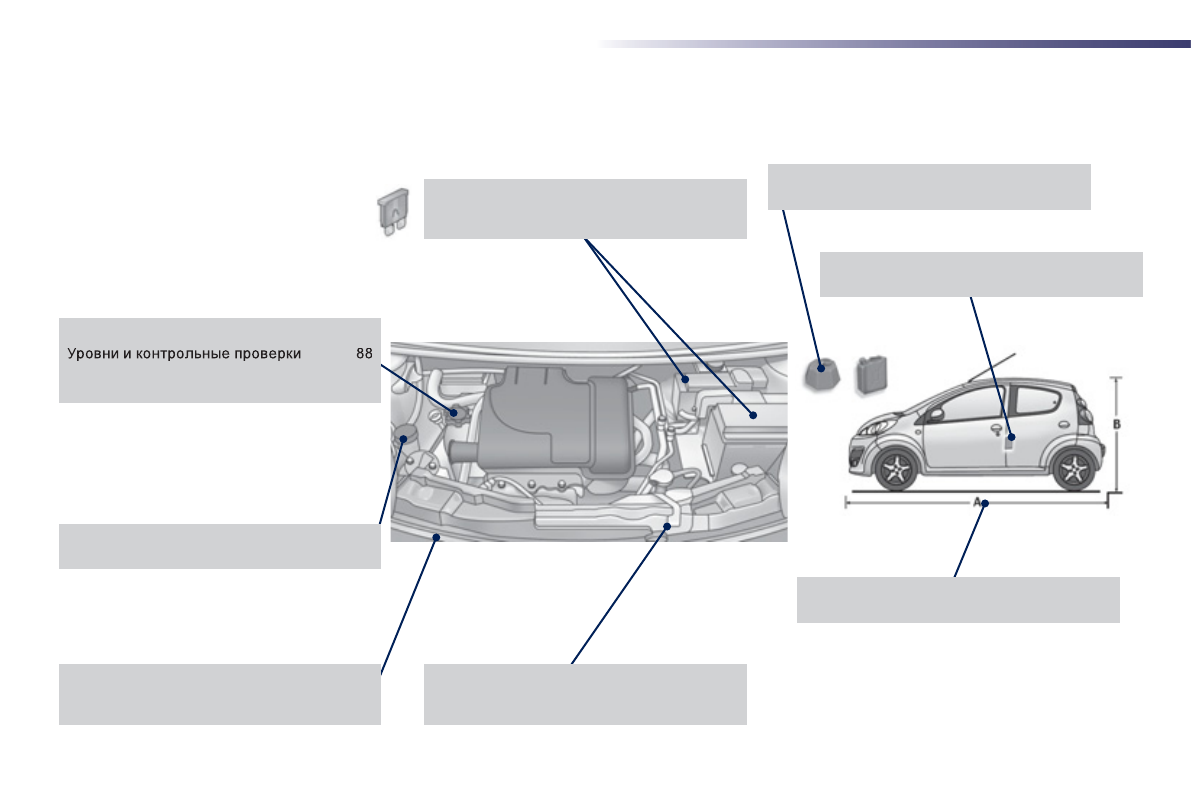 Уровни и контрольные проверки 88

B

A