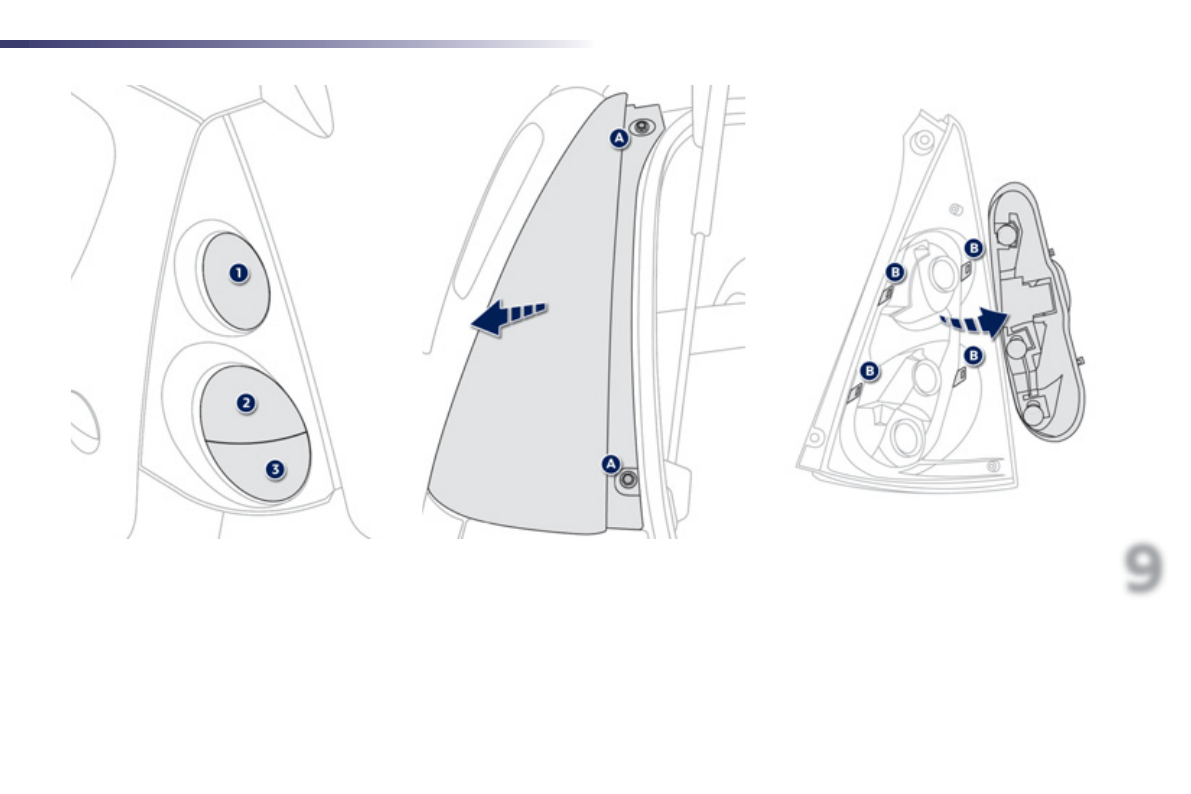 1
2
3
A
A
B
B
B
B
9