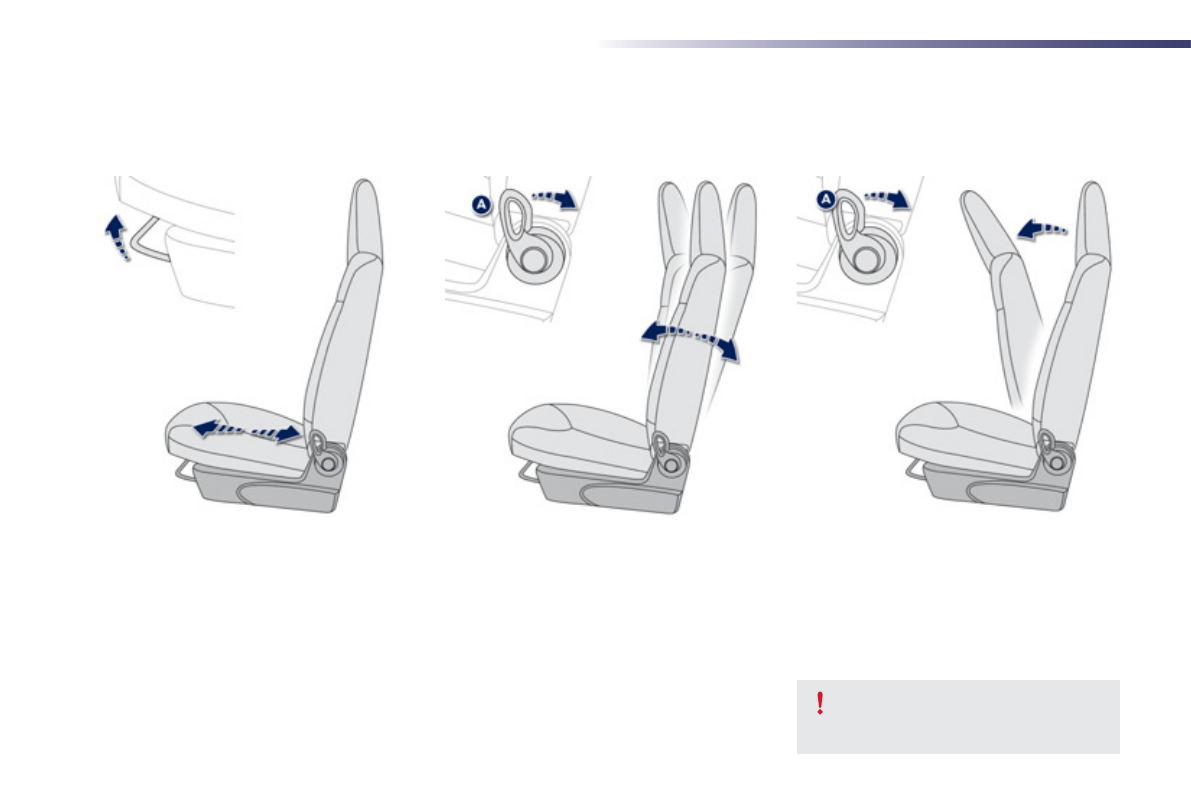 A

A

!