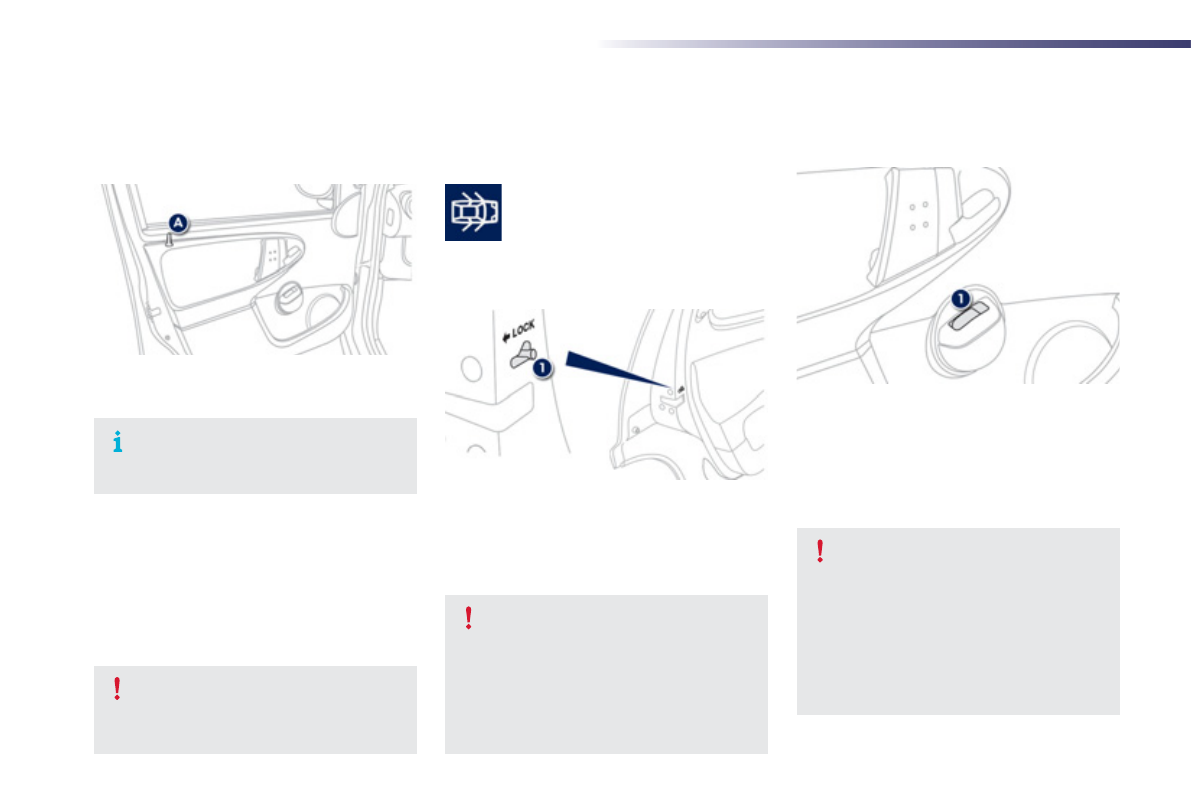 A

LOCK

1

1