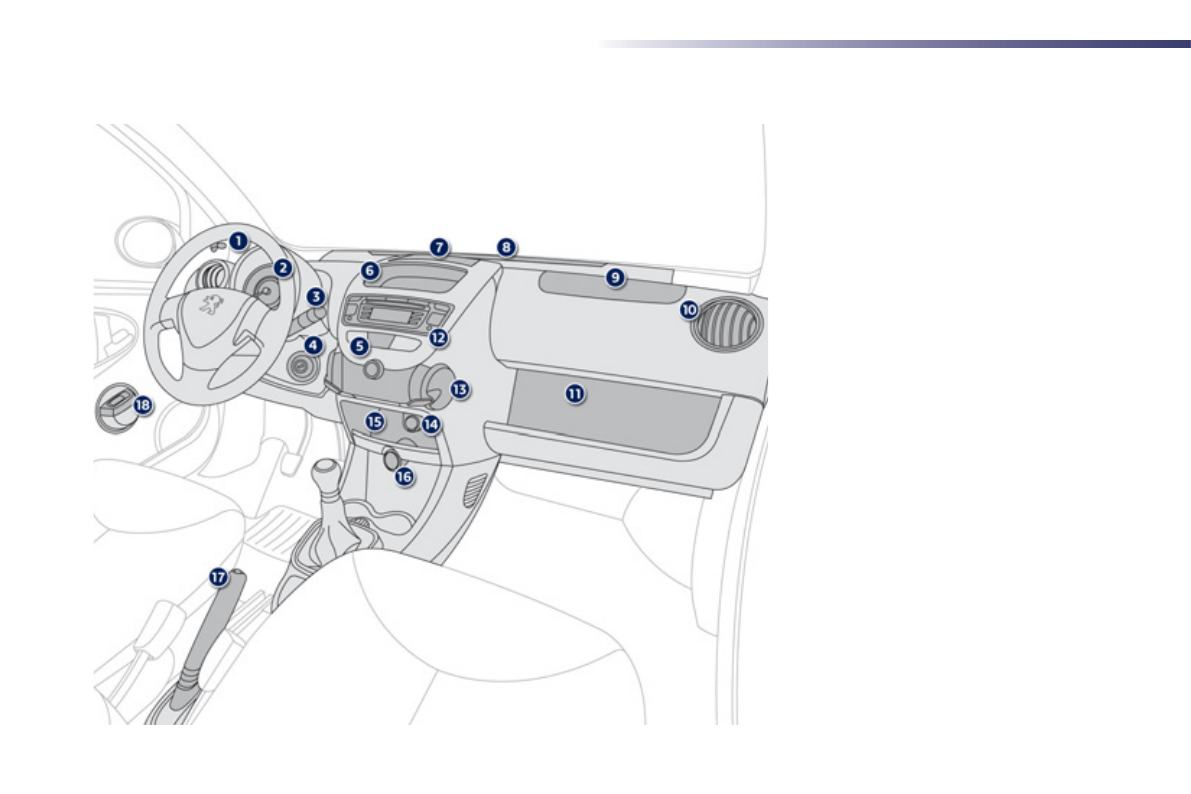 1
2
3
4
5
6
7
8
9
10
11
12
13
14
15
16
17
18