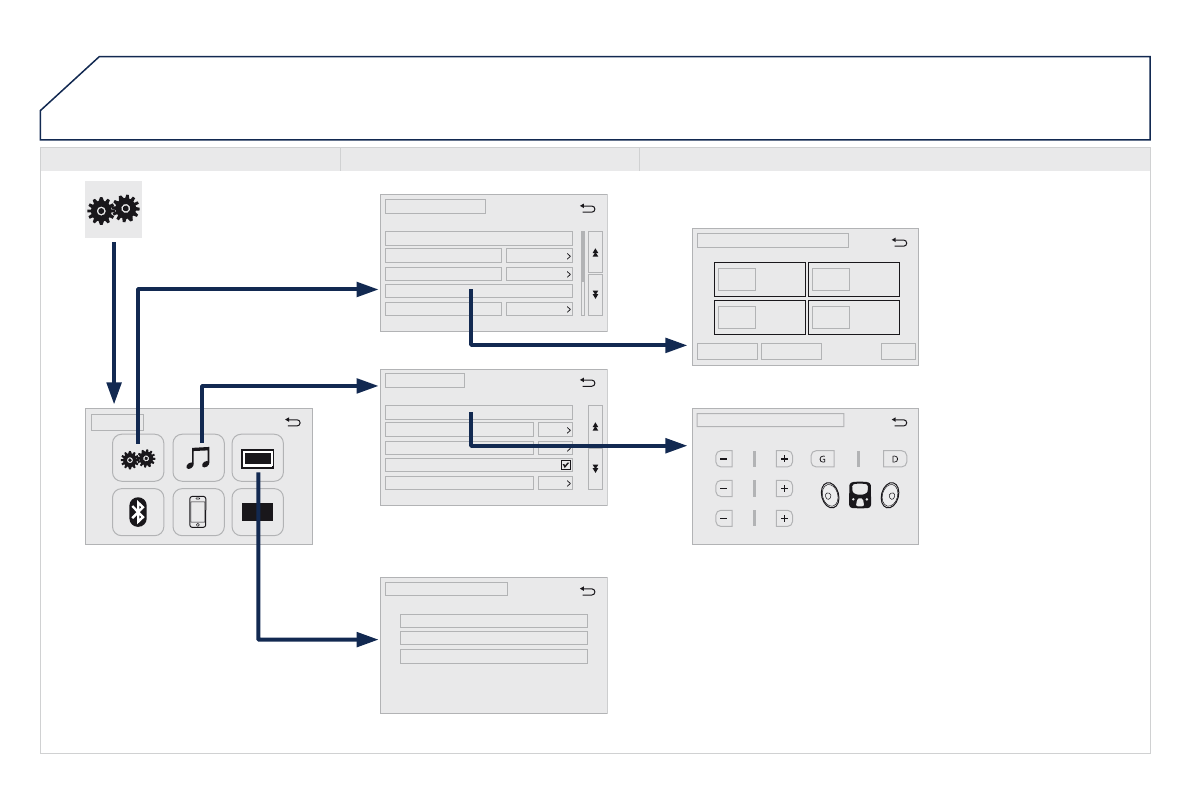 G

D