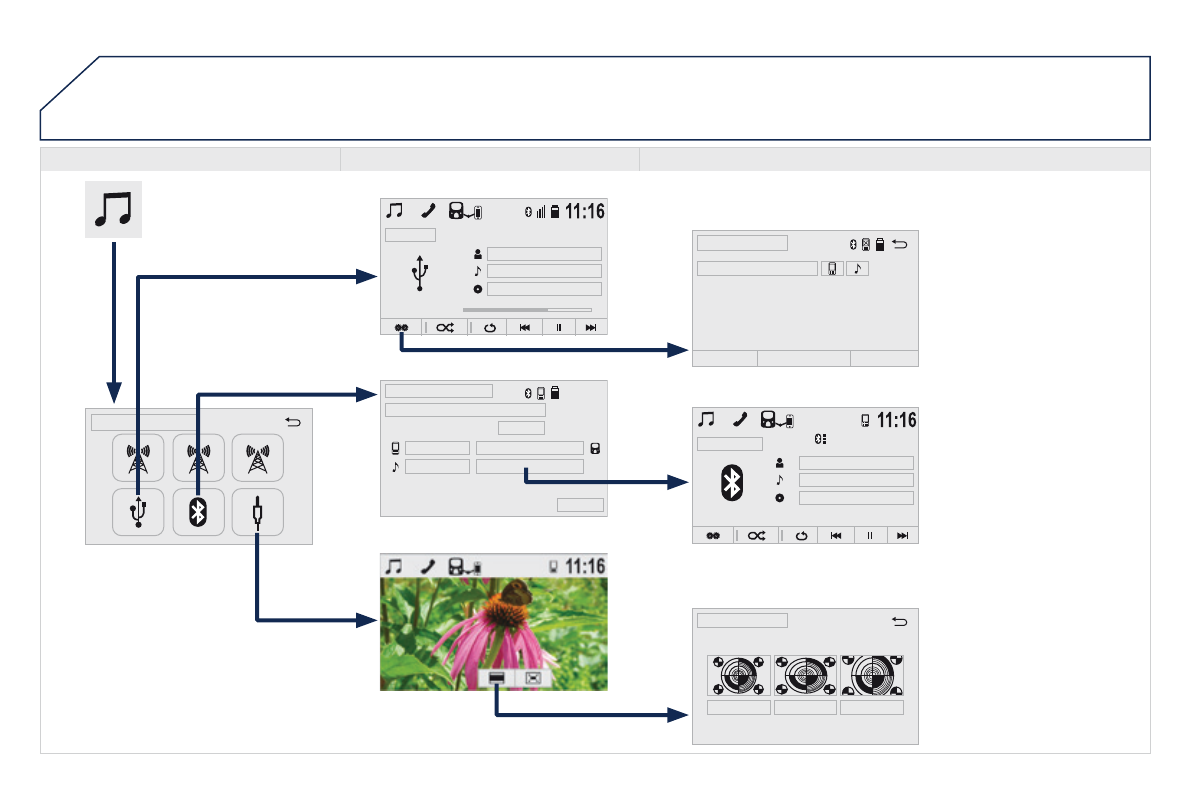 11:16

11:16

11:16