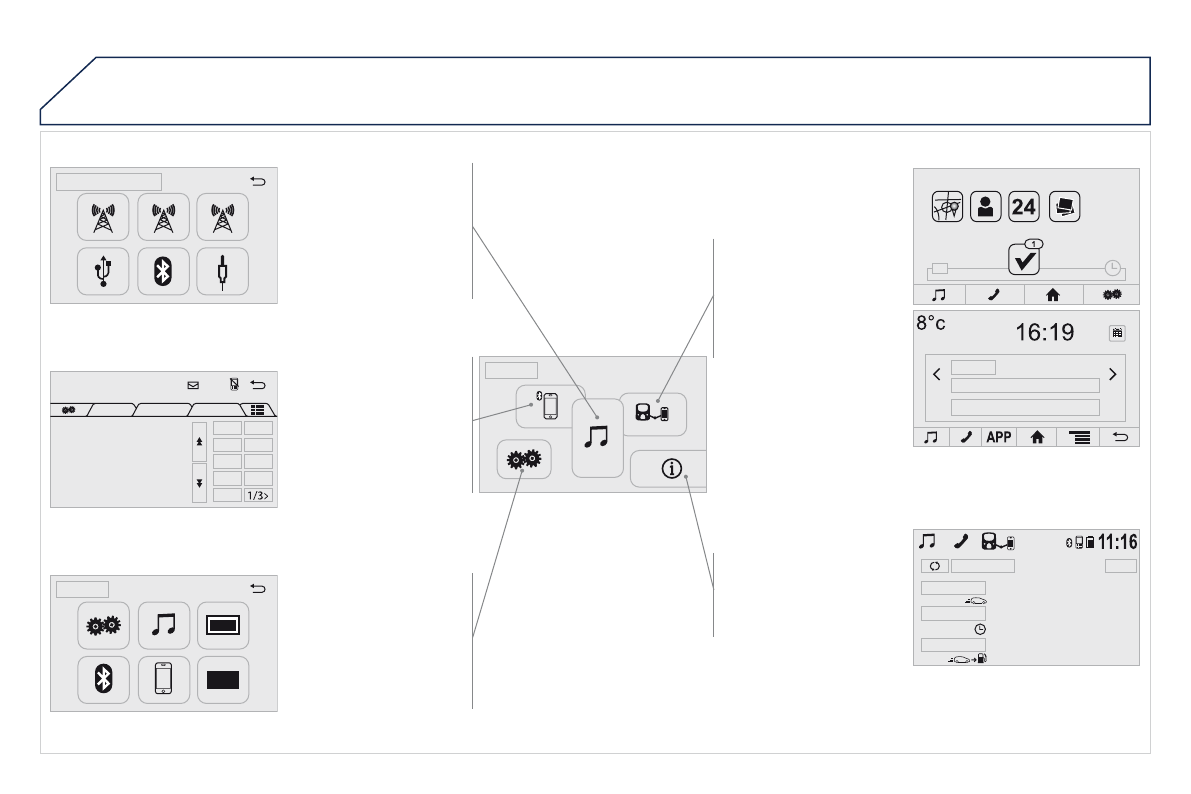 1/3>

24

1

8°c

16:19

APP

11:16