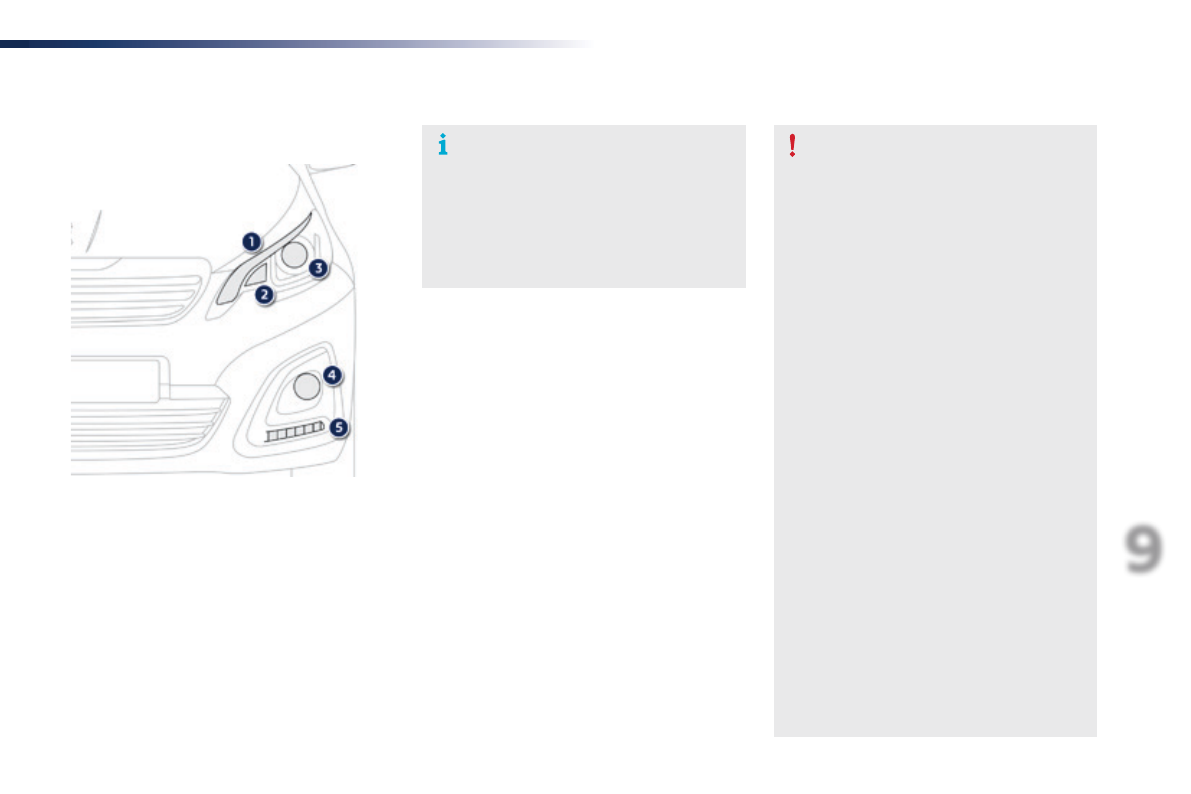 1
2
3
4
5

9