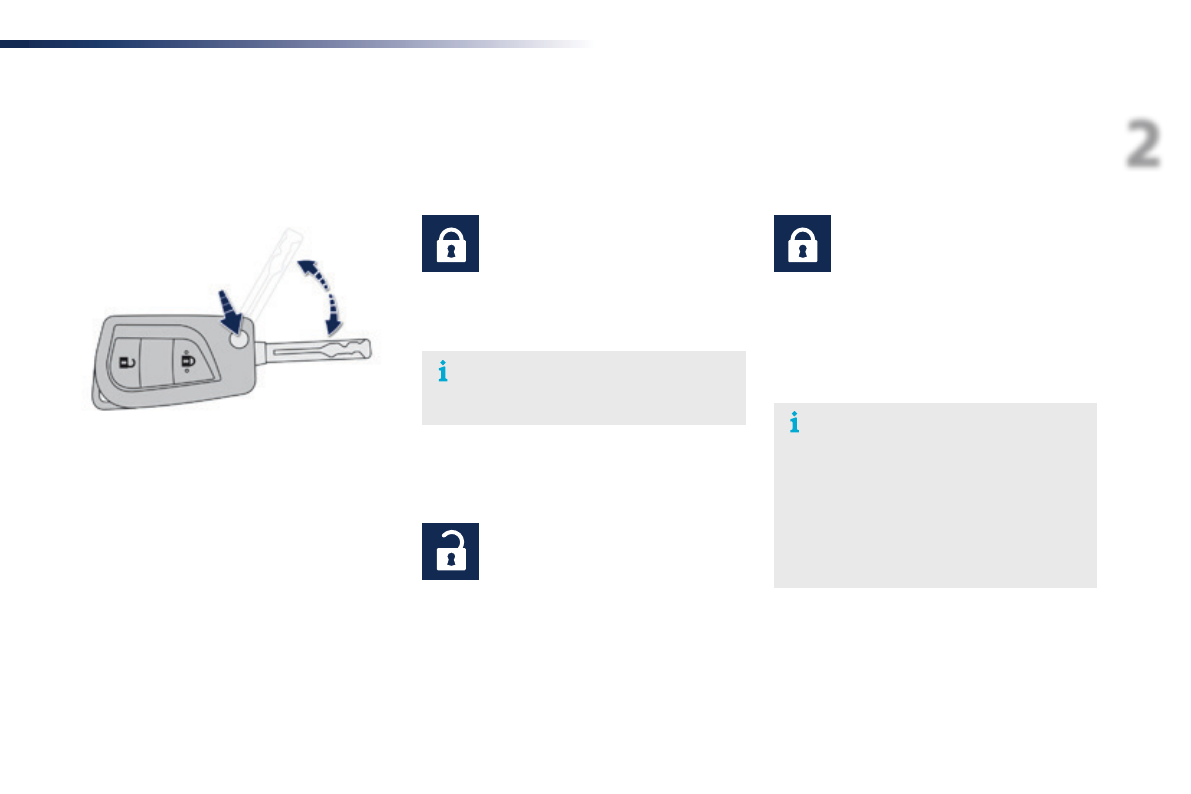 2