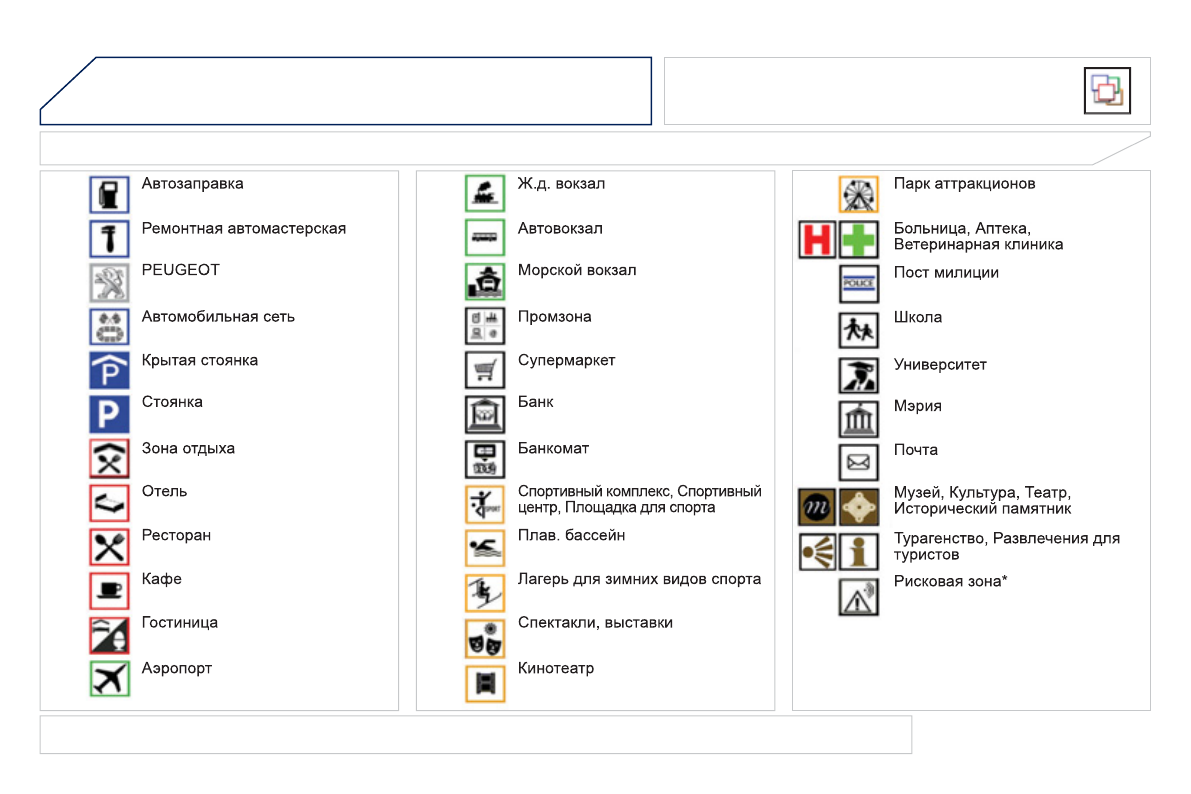 Автозаправка
Ремонтная автомастерская
PEUGEOT
Автомобильная сеть
Крытая стоянка
Стоянка
Зона отдыха
Отель
Ресторан
Кафе
Гостиница
Аэропорт

Ж.д. вокзал
Автовокзал
Морской вокзал
Промзона
Супермаркет
Банк
Банкомат
Спортивный комплекс, Спортивный центр, Площадка для спорта
Плав. бассейн
Лагерь для зимних видов спорта
Спектакли, выставки
Кинотеатр

Парк аттракционов
Больница, Аптека, Ветеринарная клиника
POLICE
Пост милиции
Школа
Университет
Мэрия
Почта
Музей, Культура, Театр, Исторический памятник
Турагенство, Развлечения для туристов
Рисковая зона*