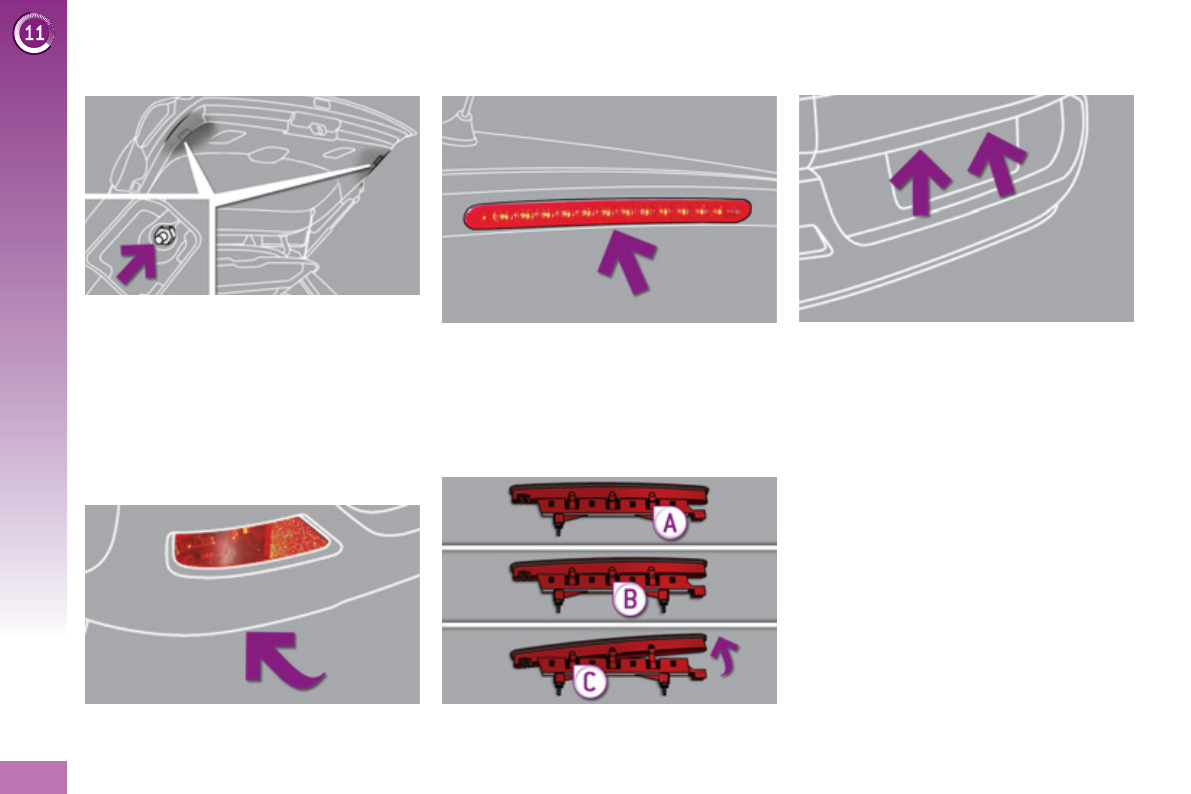 11

A

B

C