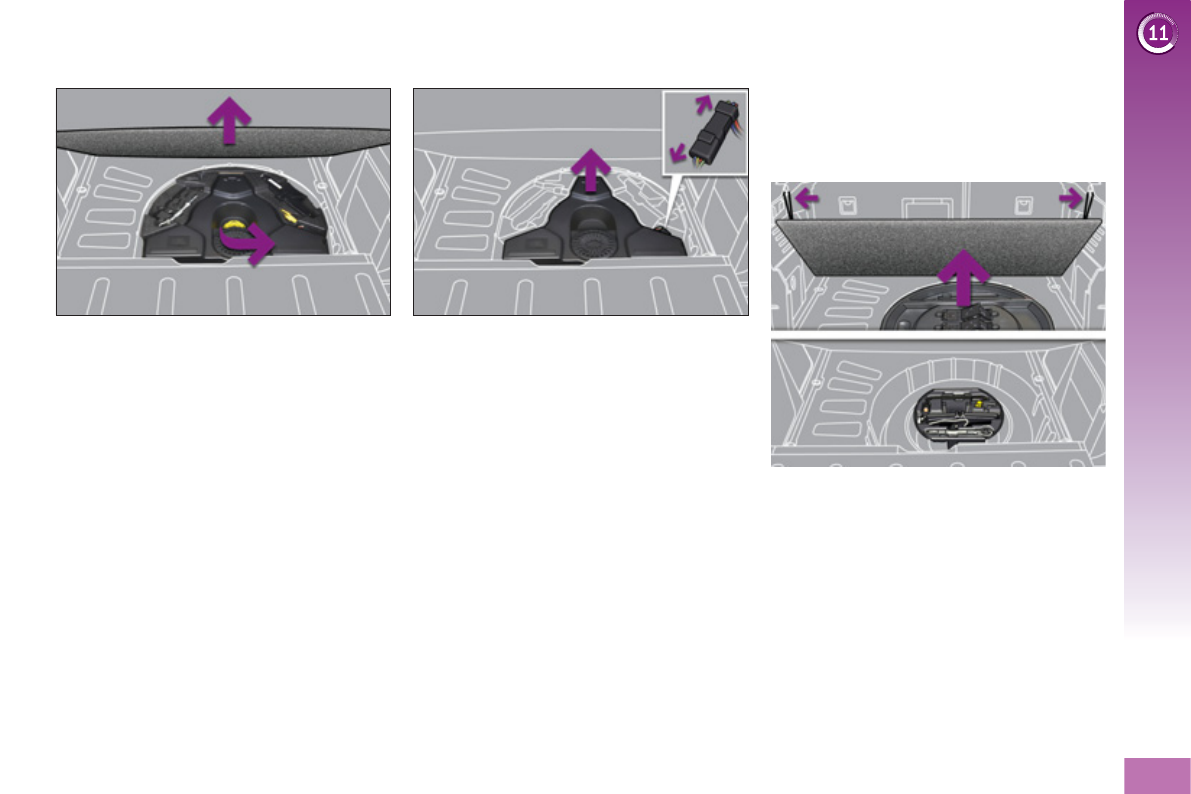 11