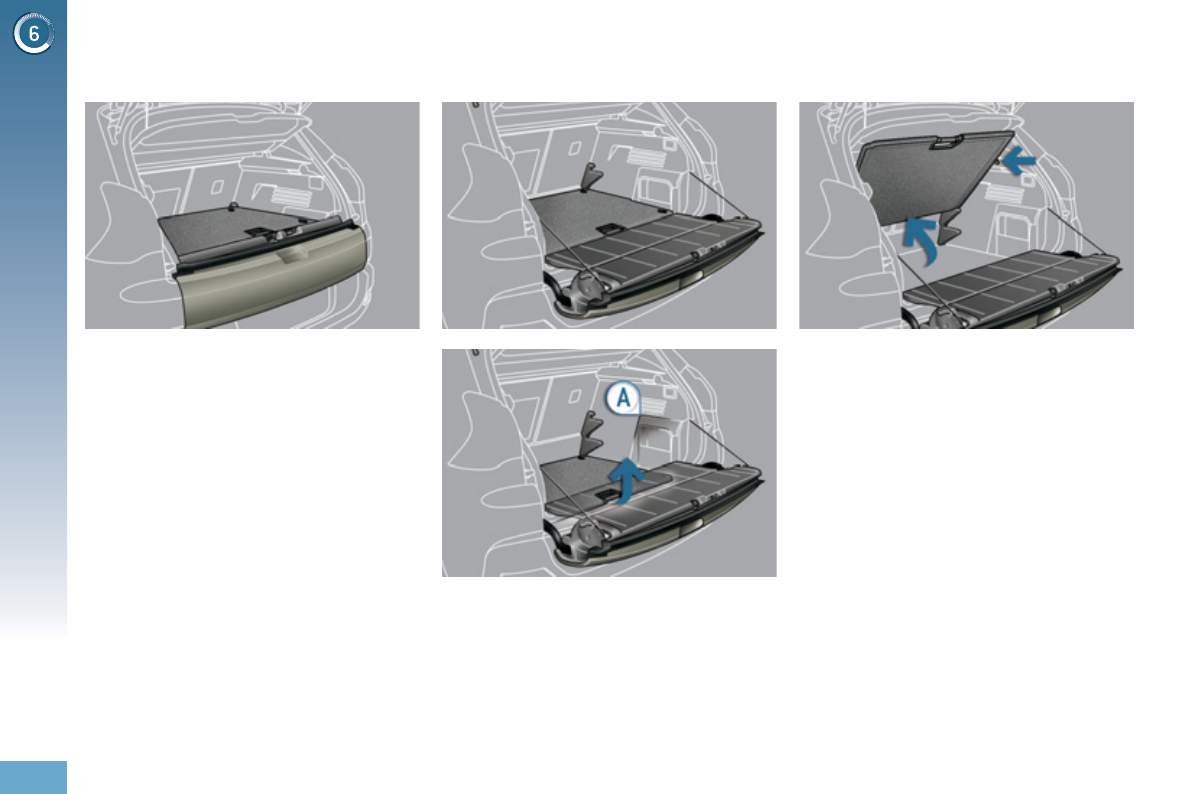 6

A