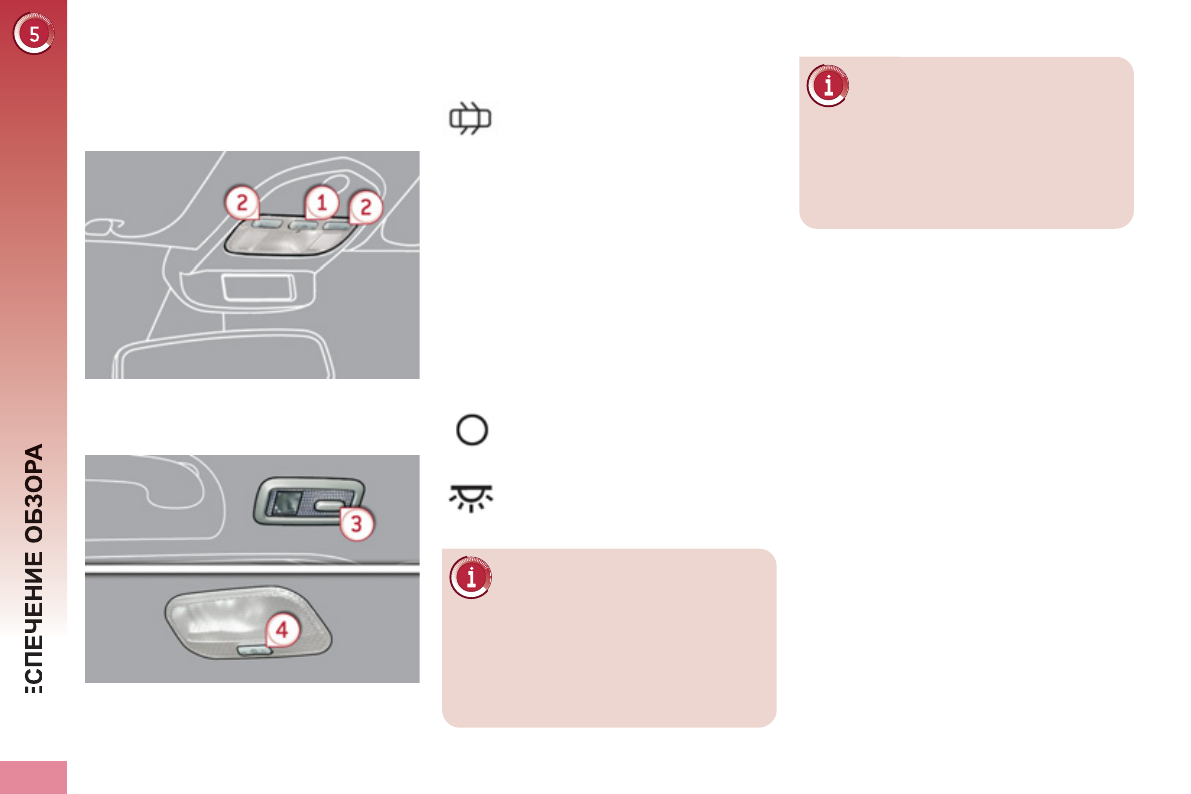 5

ЕСПЕЧЕНИЕ ОБЗОРА

2
1
2

3

4