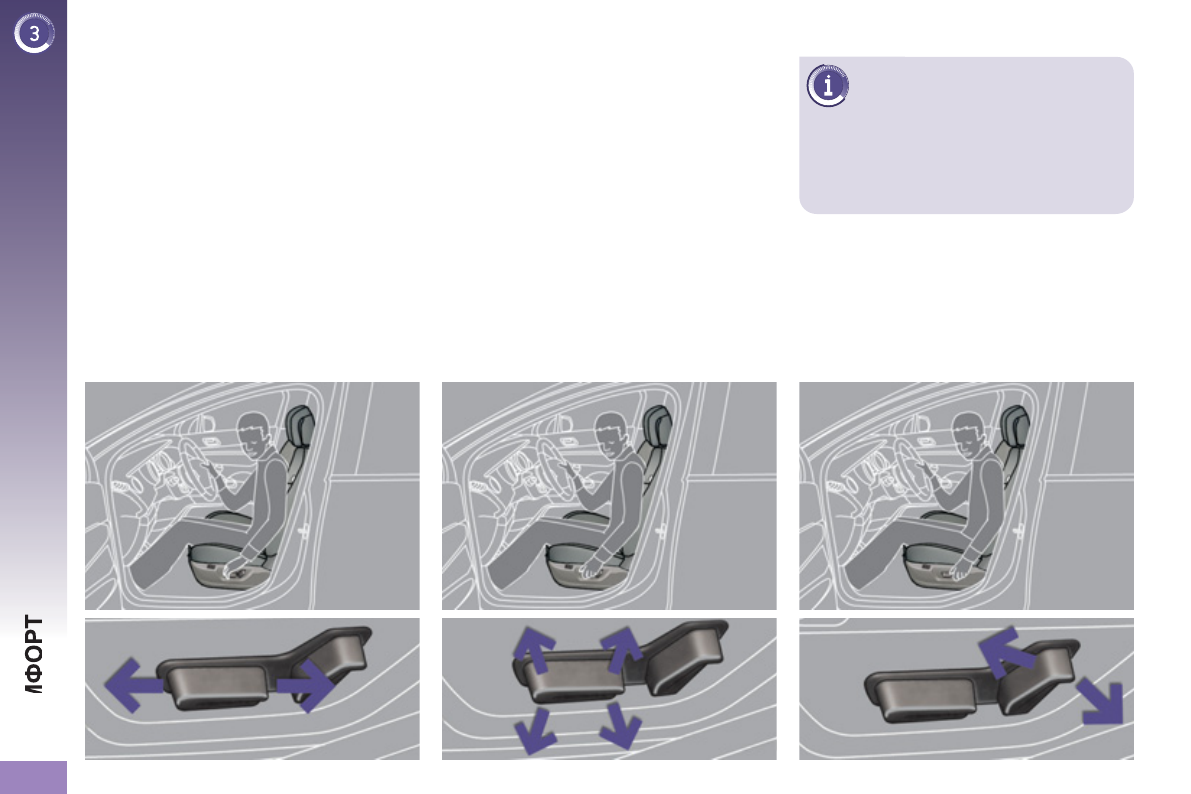 3

МФОРТ