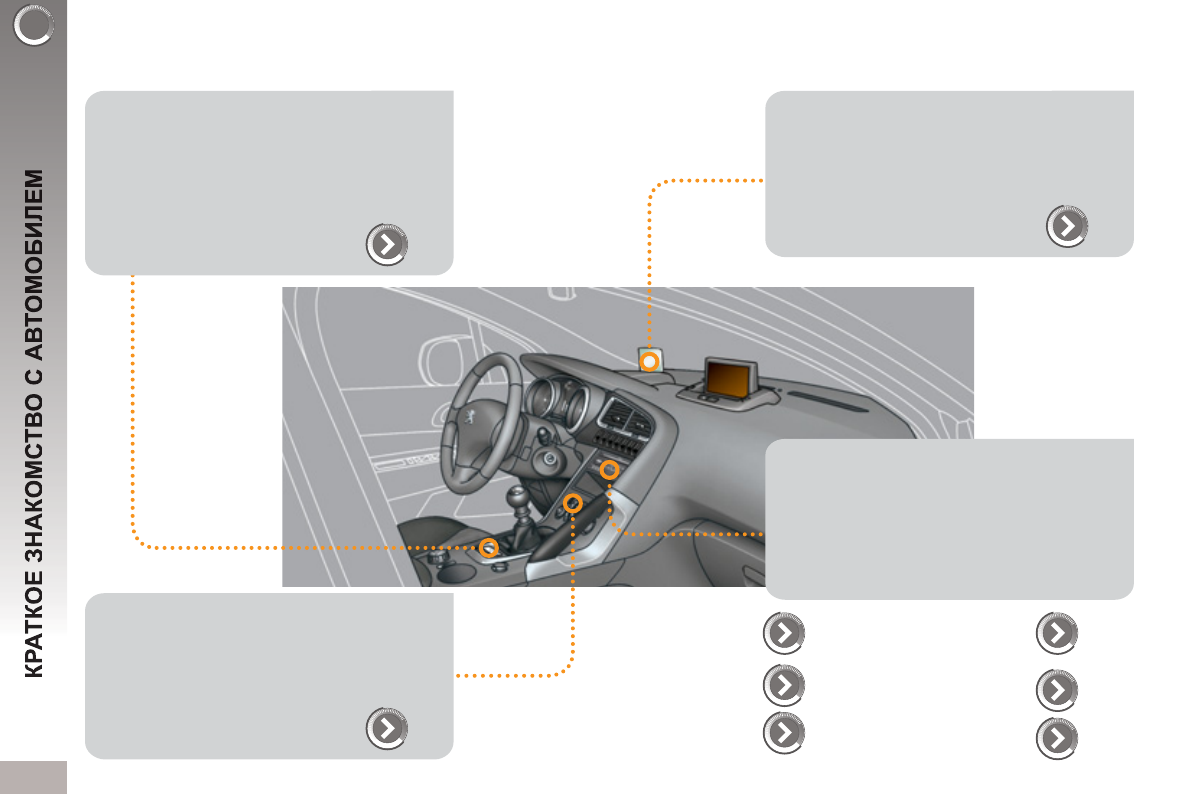 КРАТКОЕ ЗНАКОМСТВО С АВТОМОБИЛЕМ