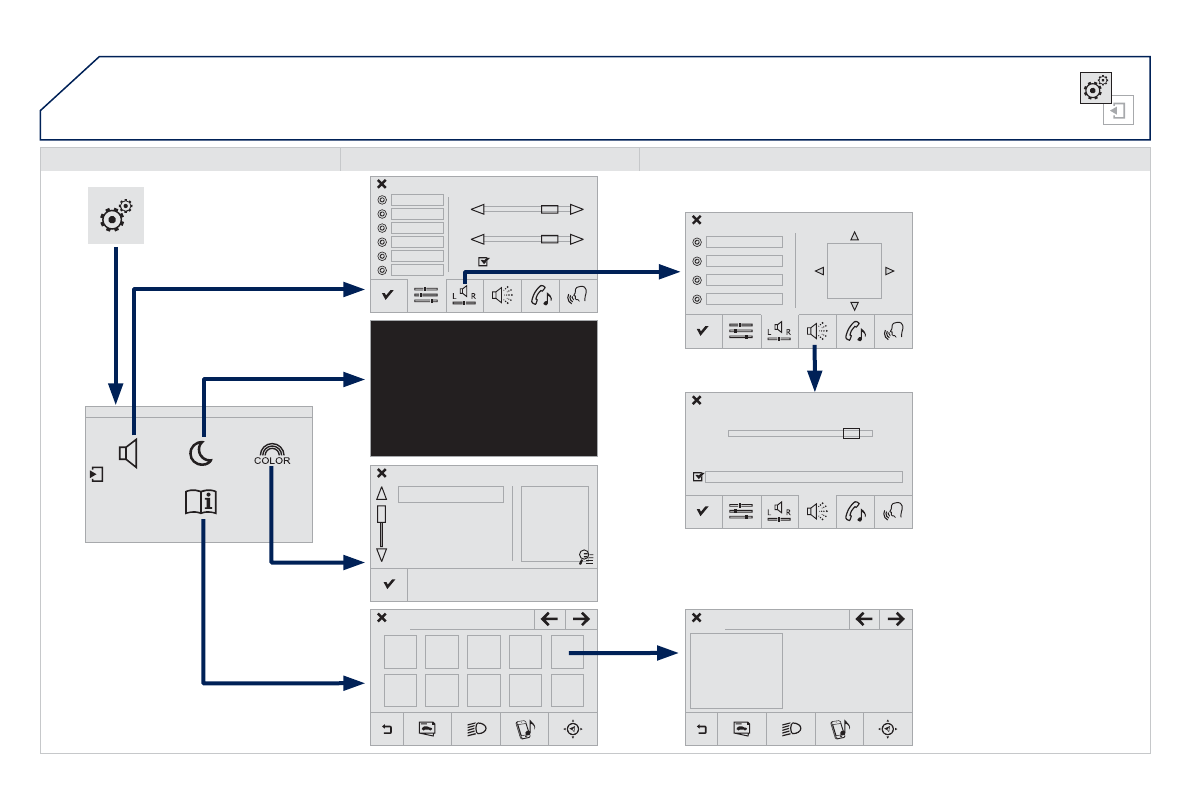 COLOR

L R

L R

L R