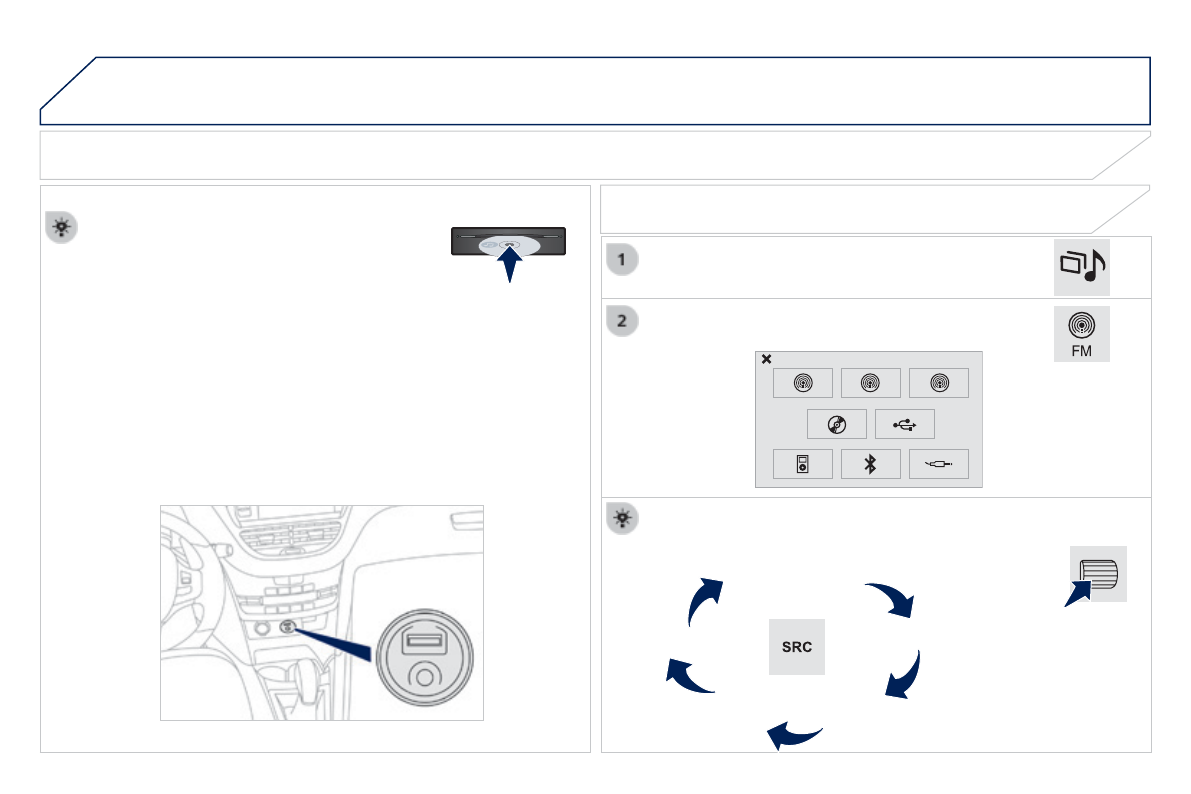 1

2

FM

SRC