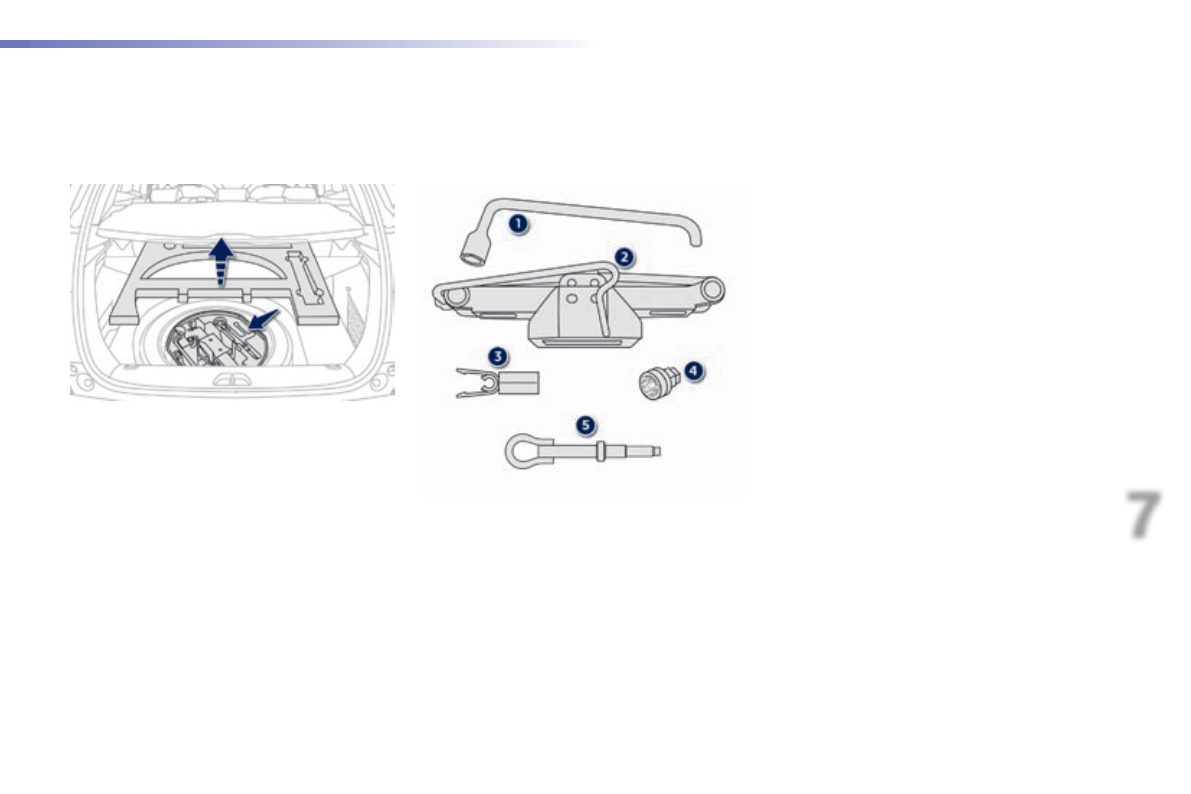 1
2
3
4
5
7