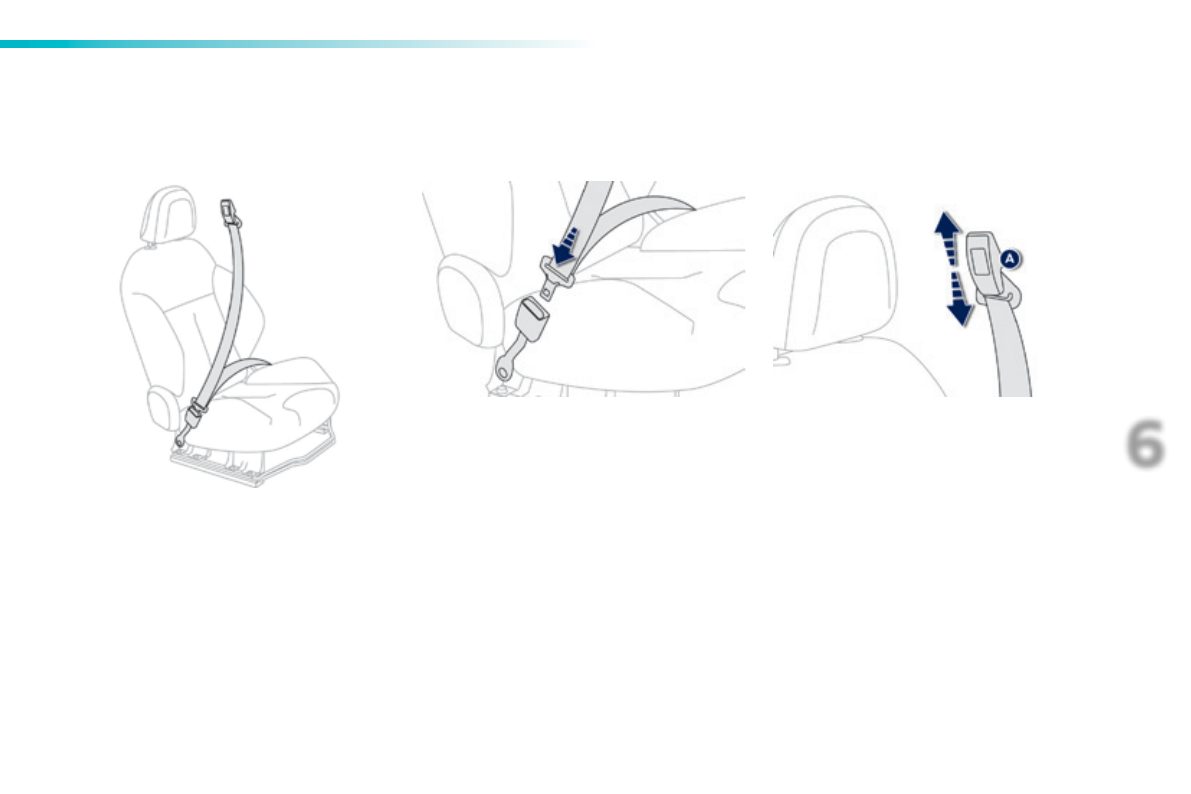 A

6