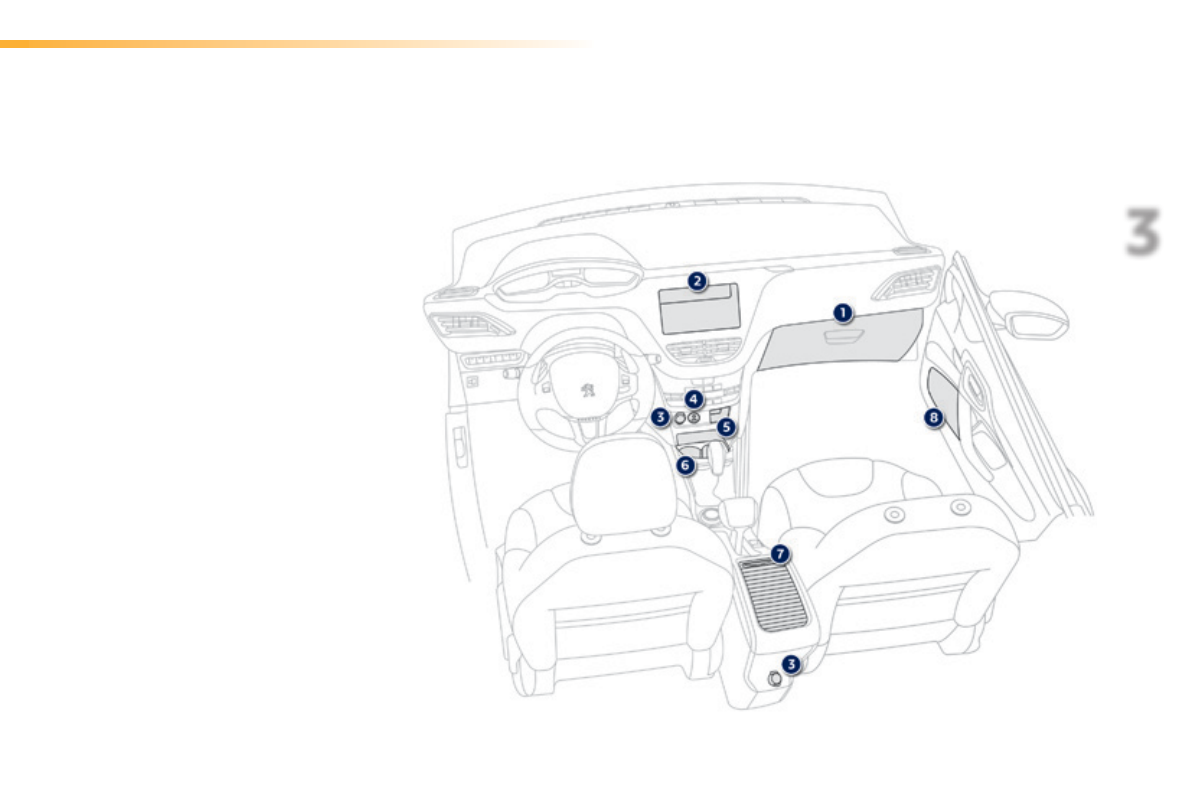 3

2
1
4
3
5
8
6
7
3