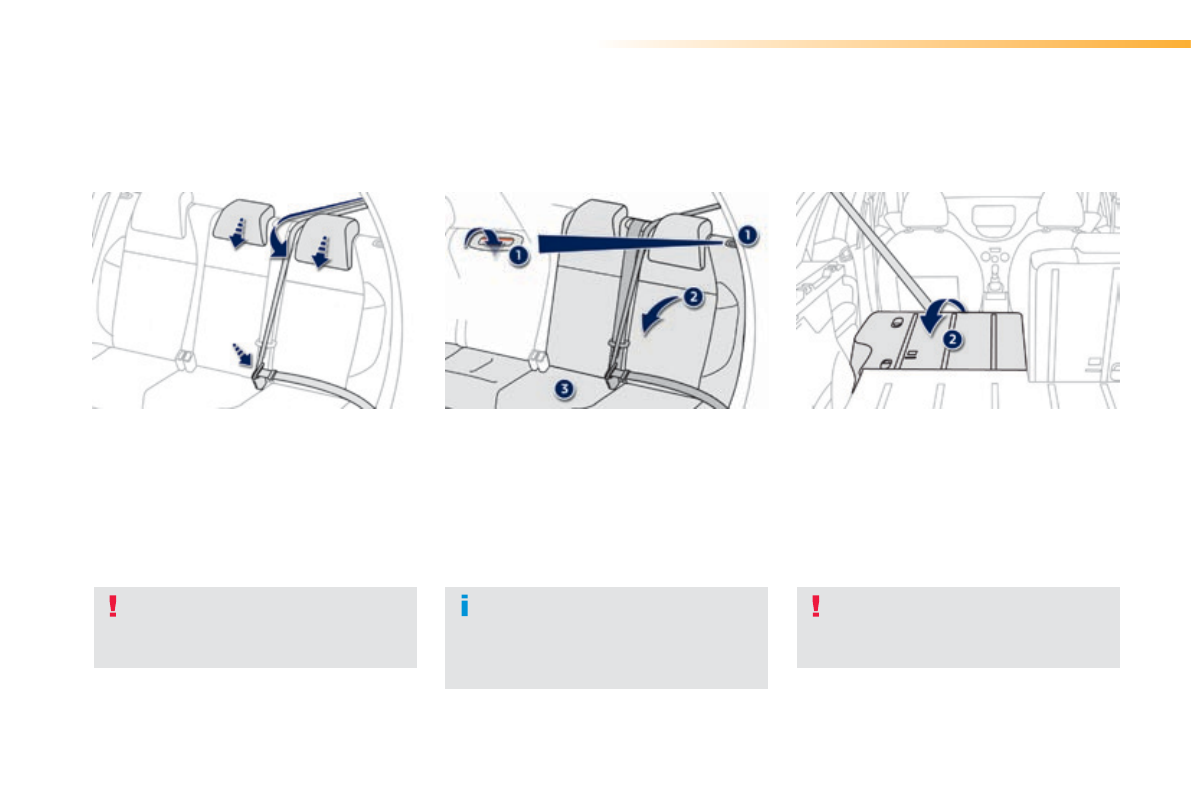 1

1

2

3

2

!

i

!