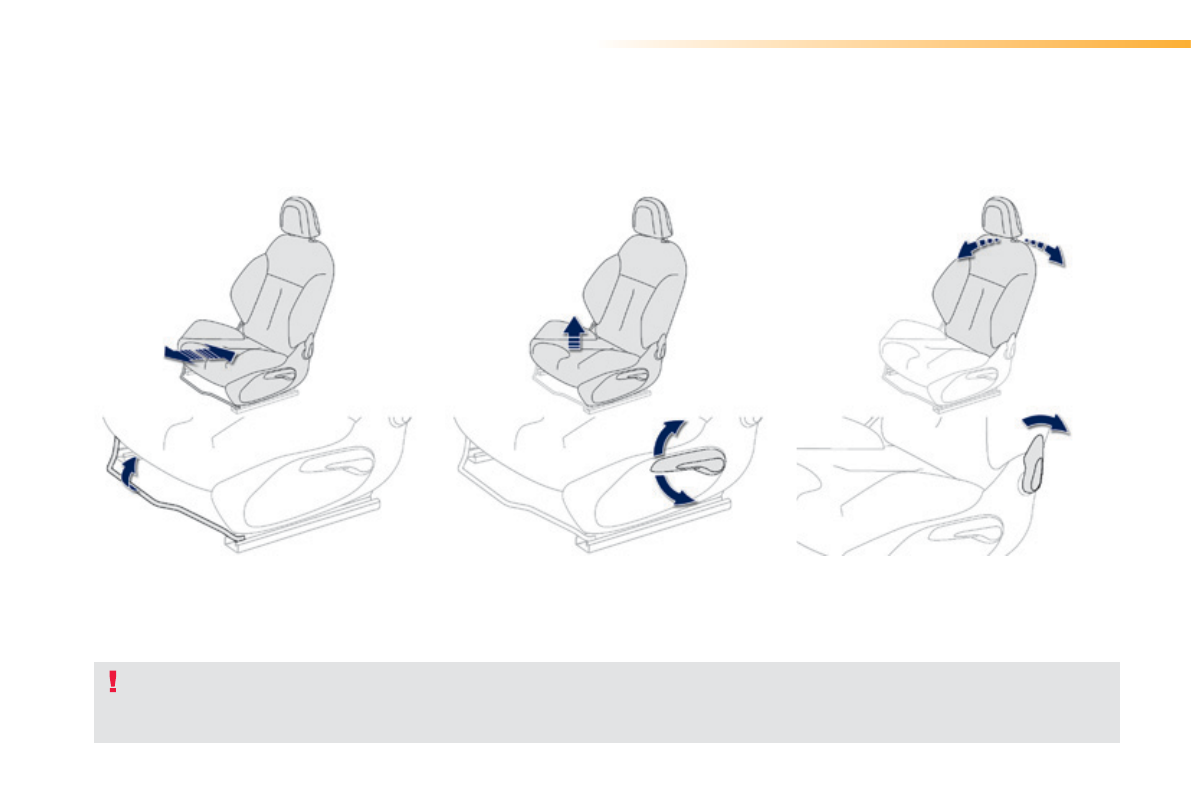 !