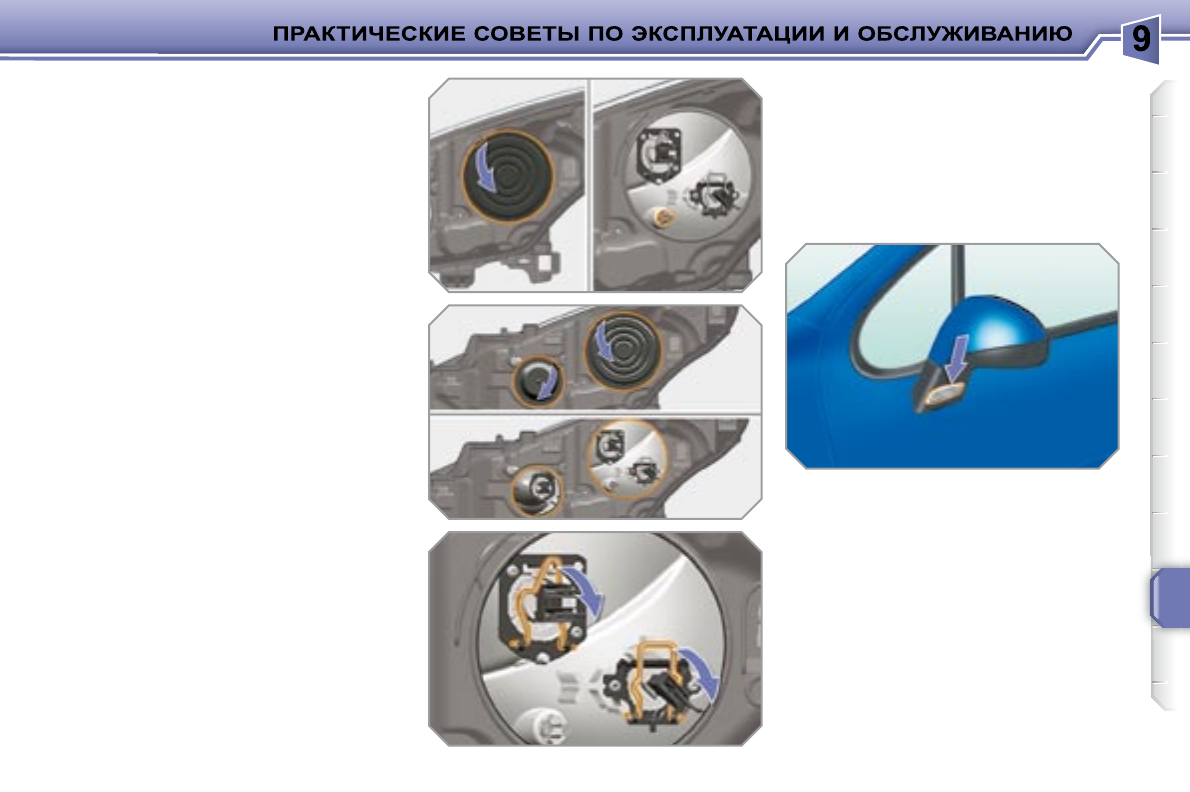 ПРАКТИЧЕСКИЕ СОВЕТЫ ПО ЭКСПЛУАТАЦИИ И ОБСЛУЖИВАНИЮ

9