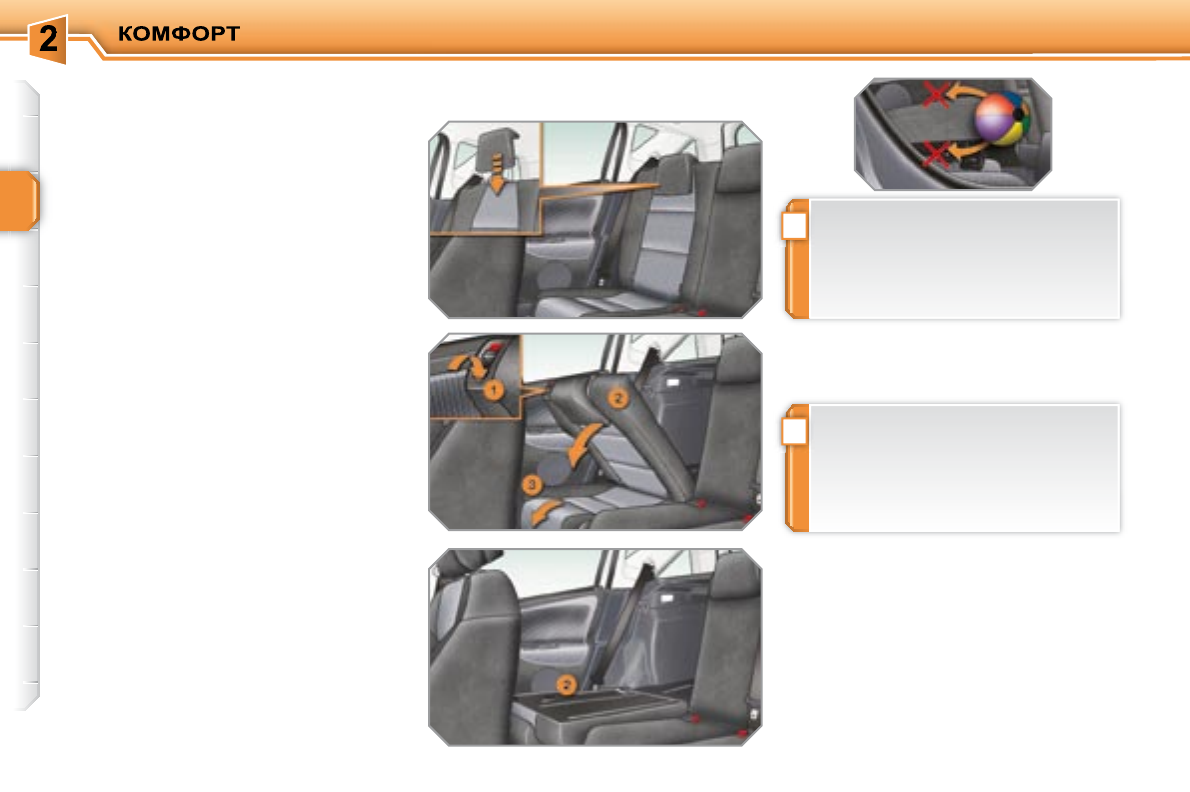 2 КОМФОРТ

1

2

3

2