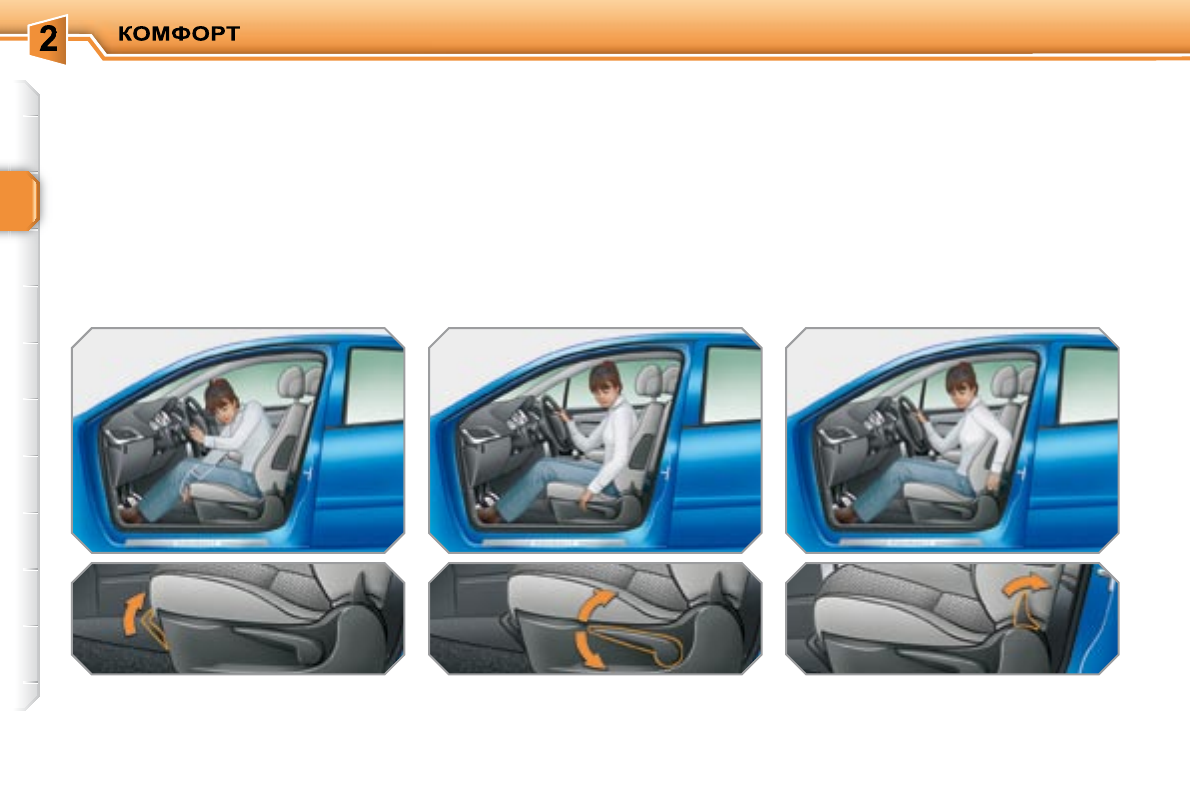 2 КОМФОРТ