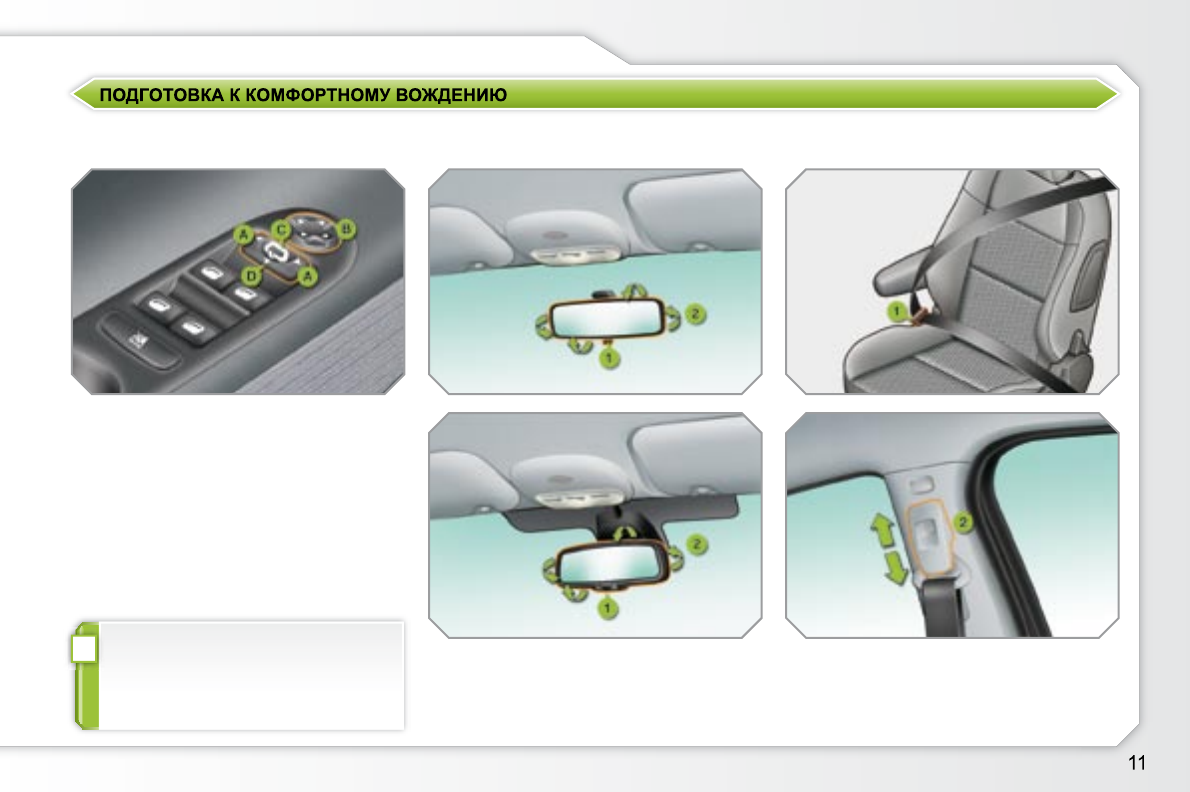 ПОДГОТОВКА К КОМФОРТНОМУ ВОЖДЕНИЮ

A
C
B
D
A

2
1

1

2
1

2

11