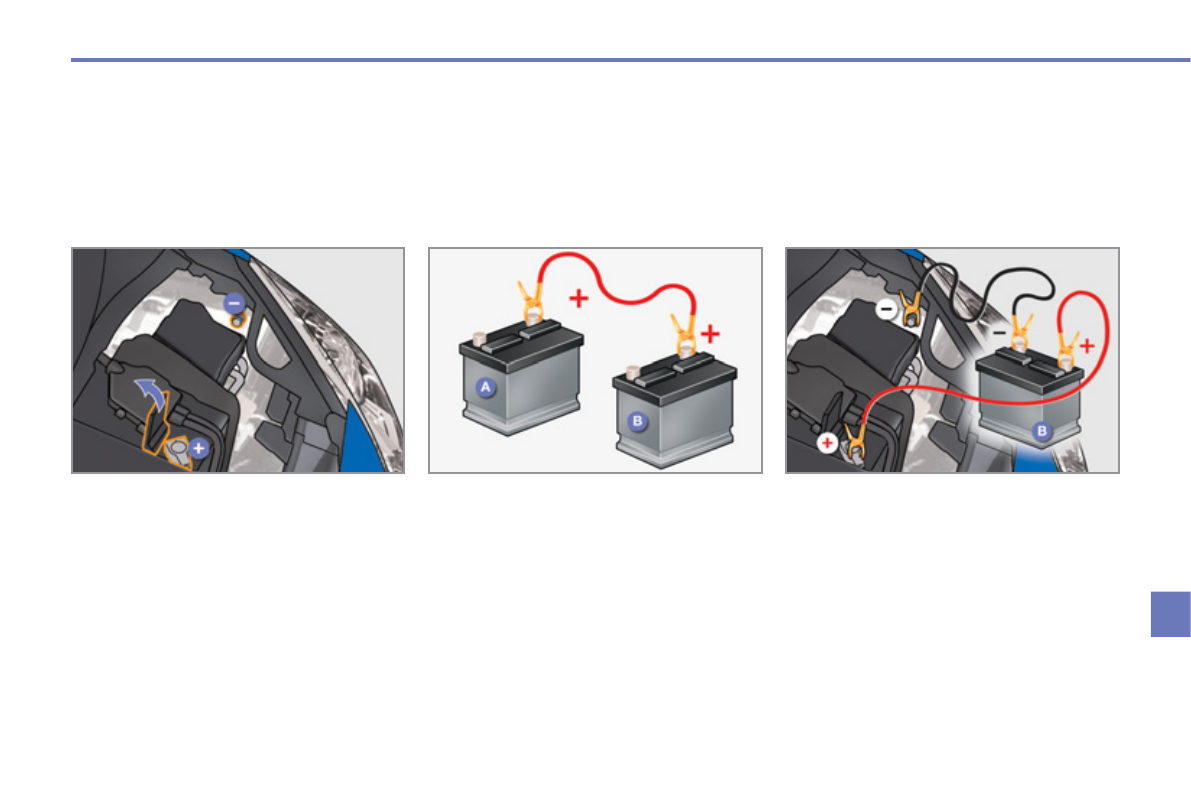 −
+
+
+
A
B
−
−
+
+
B