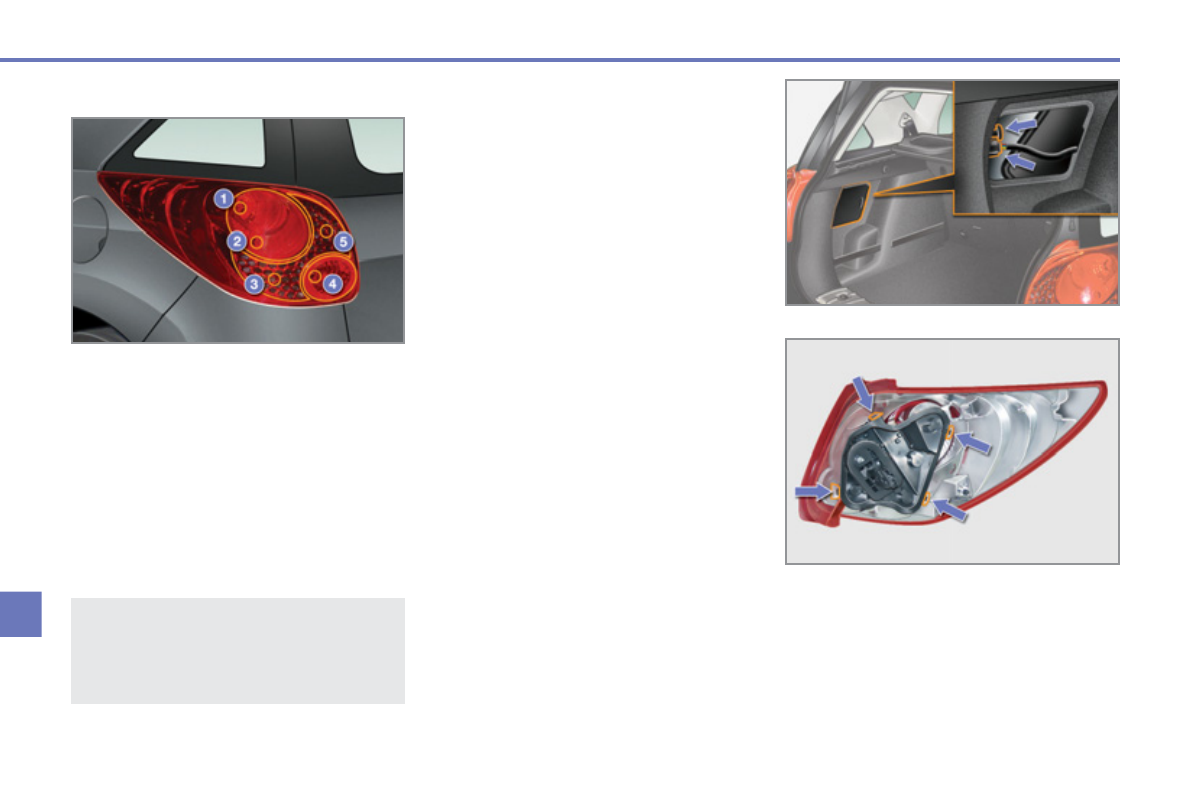 1
2
3
4
5