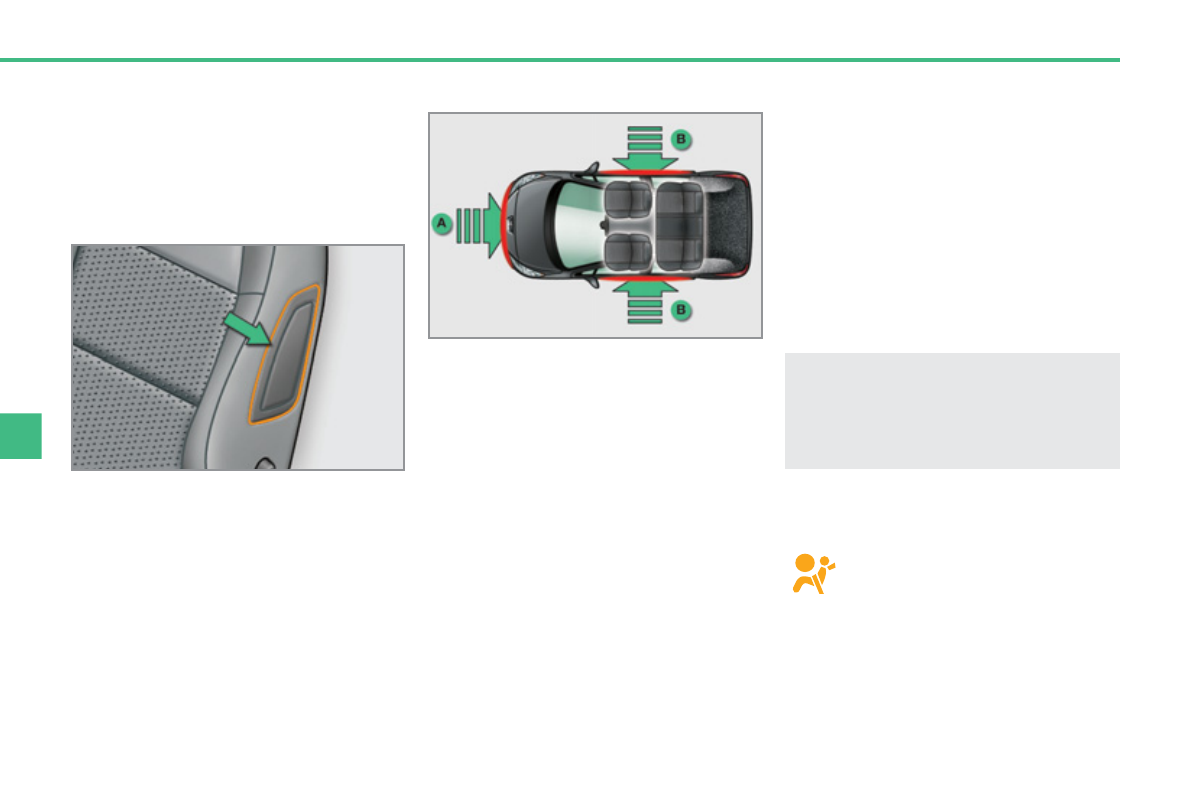 A

B

B