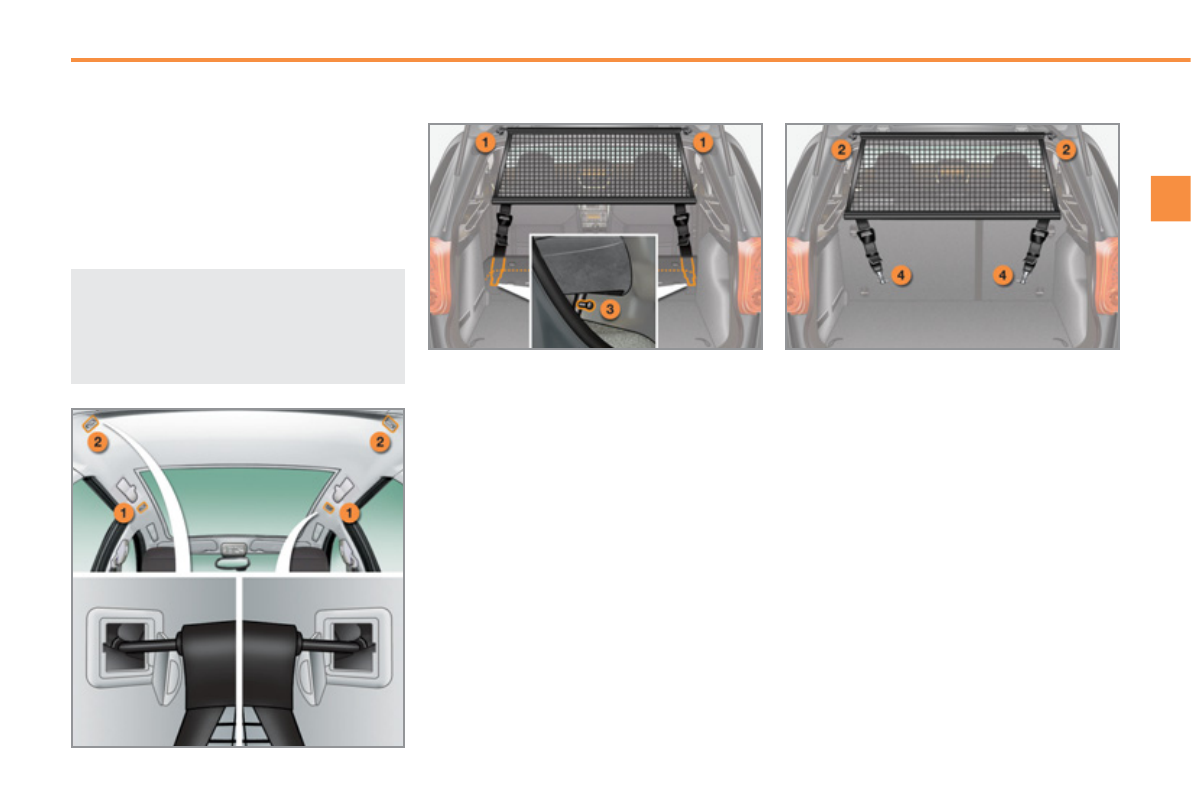 1
1
3
2
2
4
4
2
2
1
1