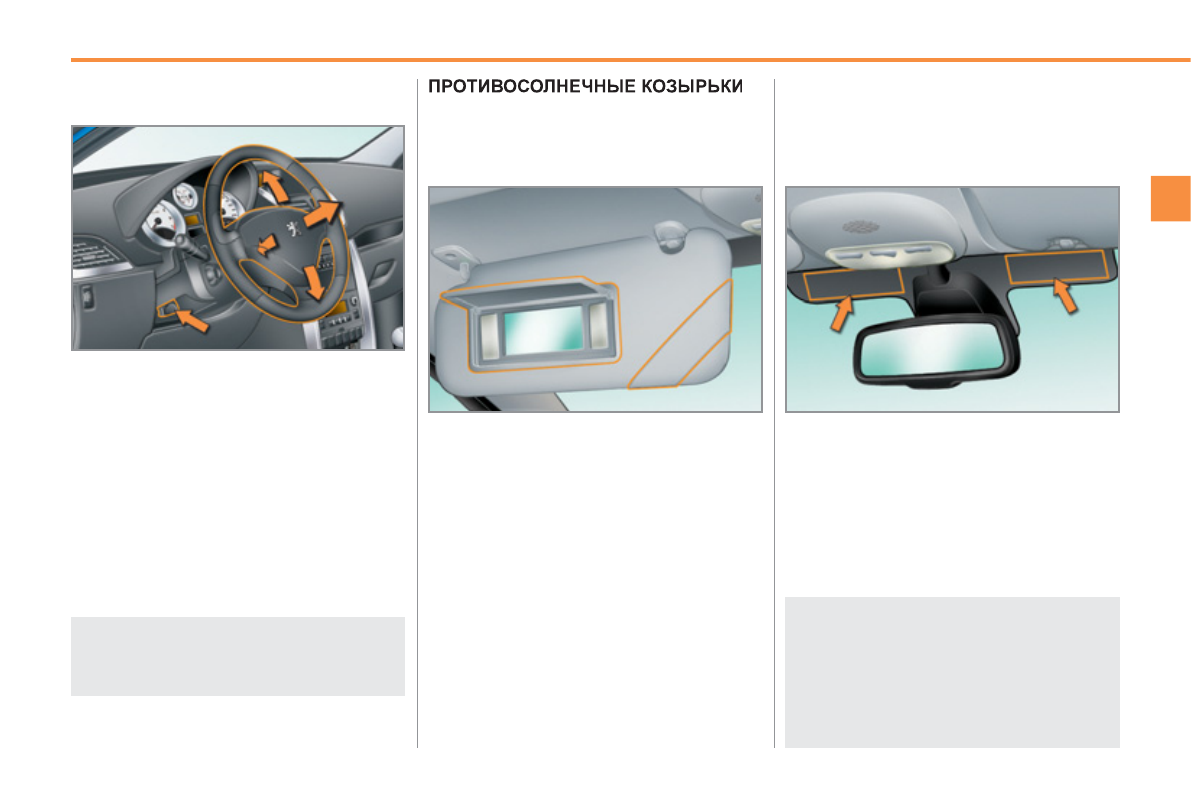 ПРОТИВОСОЛНЕЧНЫЕ КОЗЫРЬКИ