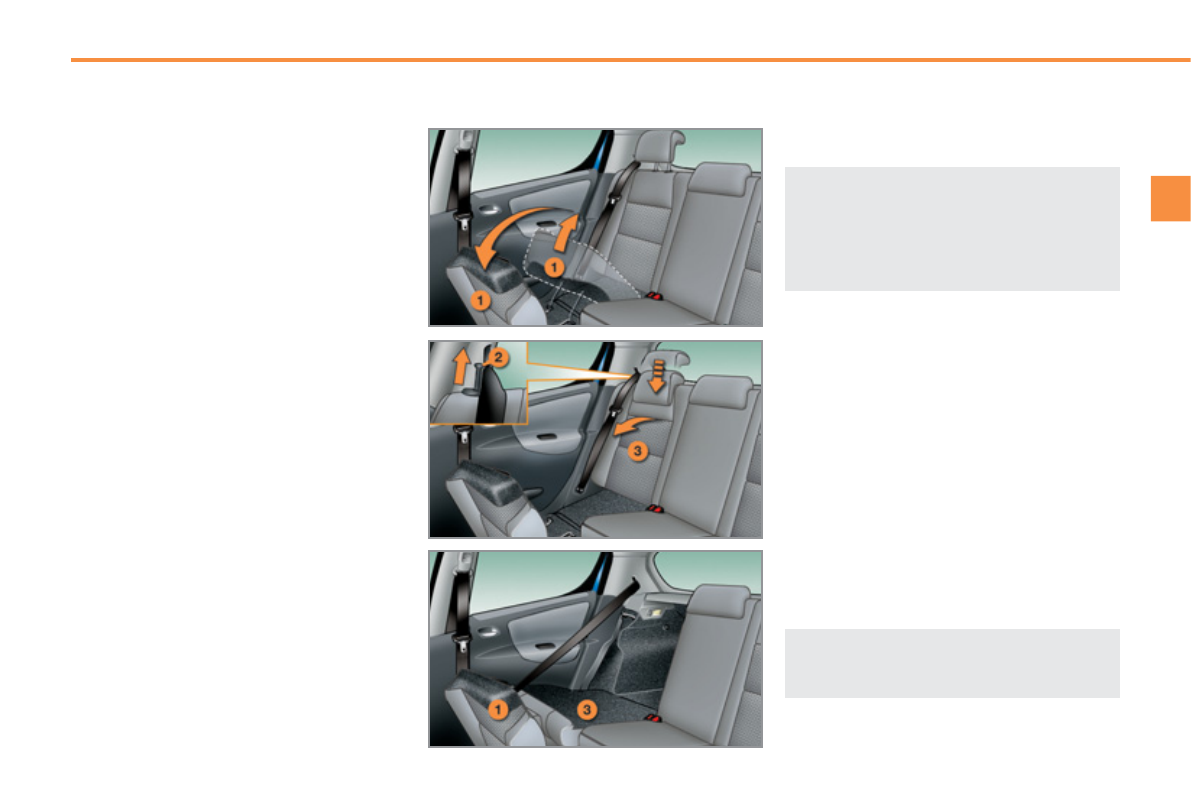 1
1
1
2
3
1
3