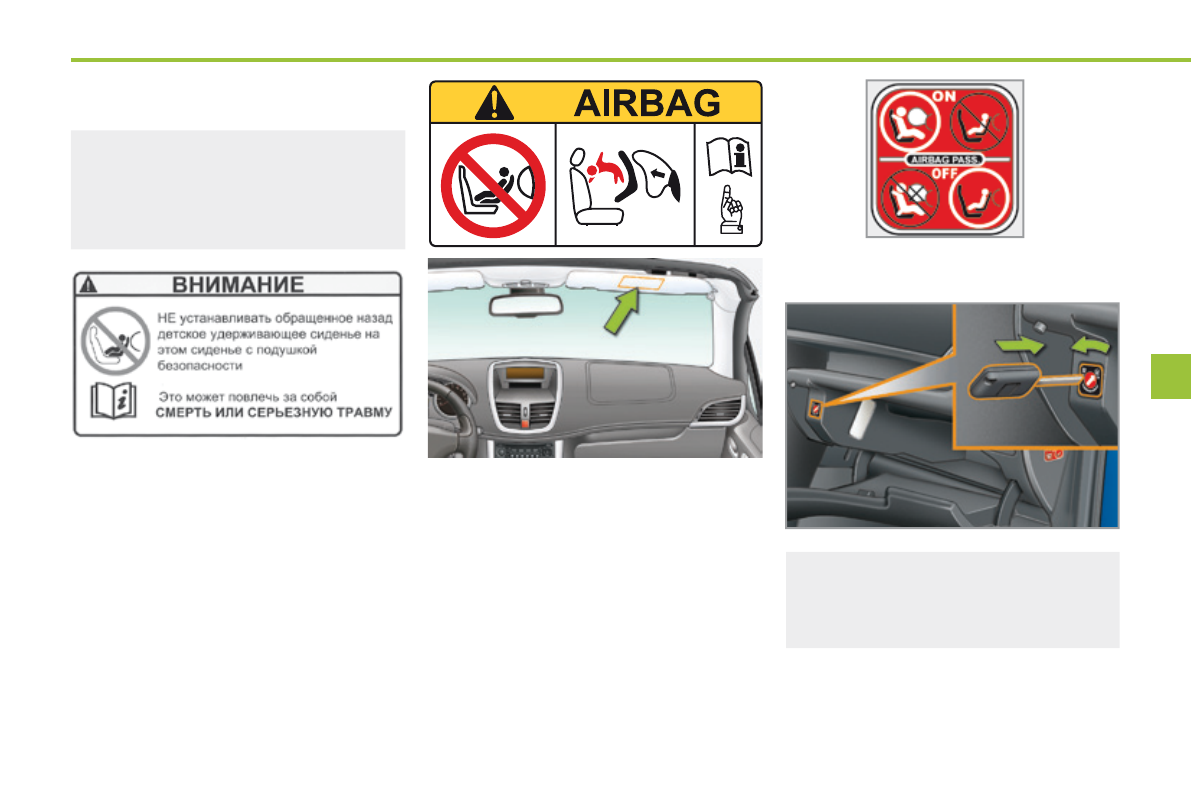 ВНИМАНИЕ

НЕ устанавливать обращенное назад детское удерживающее сиденье на этом сиденье с подушкой безопасности

Это может повлечь за собой СМЕРТЬ ИЛИ СЕРЬЕЗНУЮ ТРАВМУ

AIRBAG

ON

AIRBAG PASS.

OFF