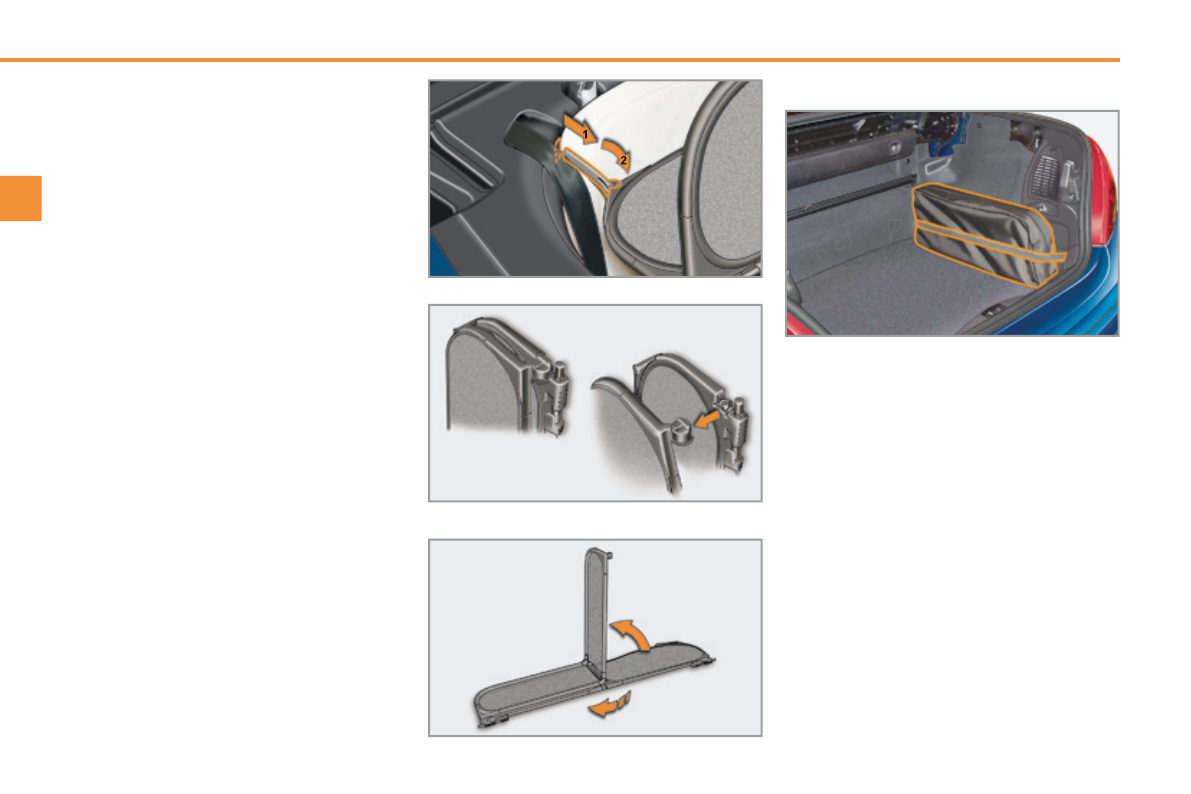 1
2