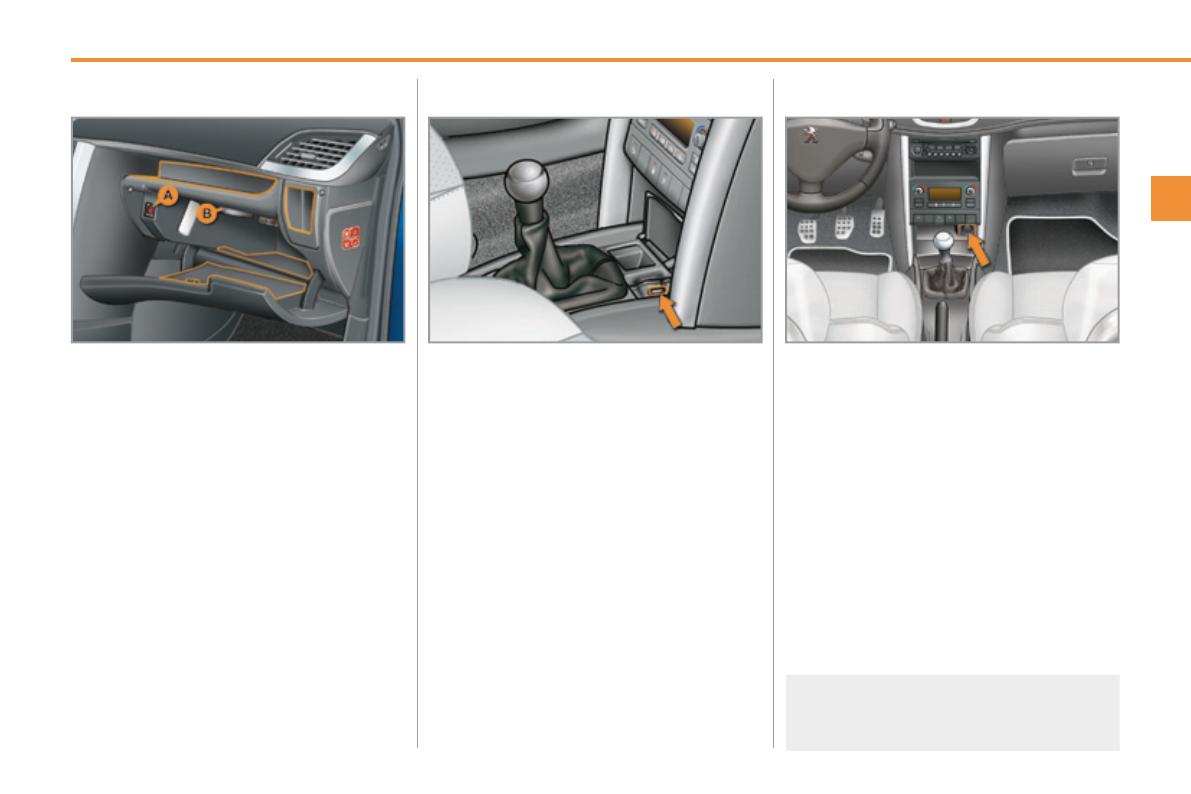 A
B